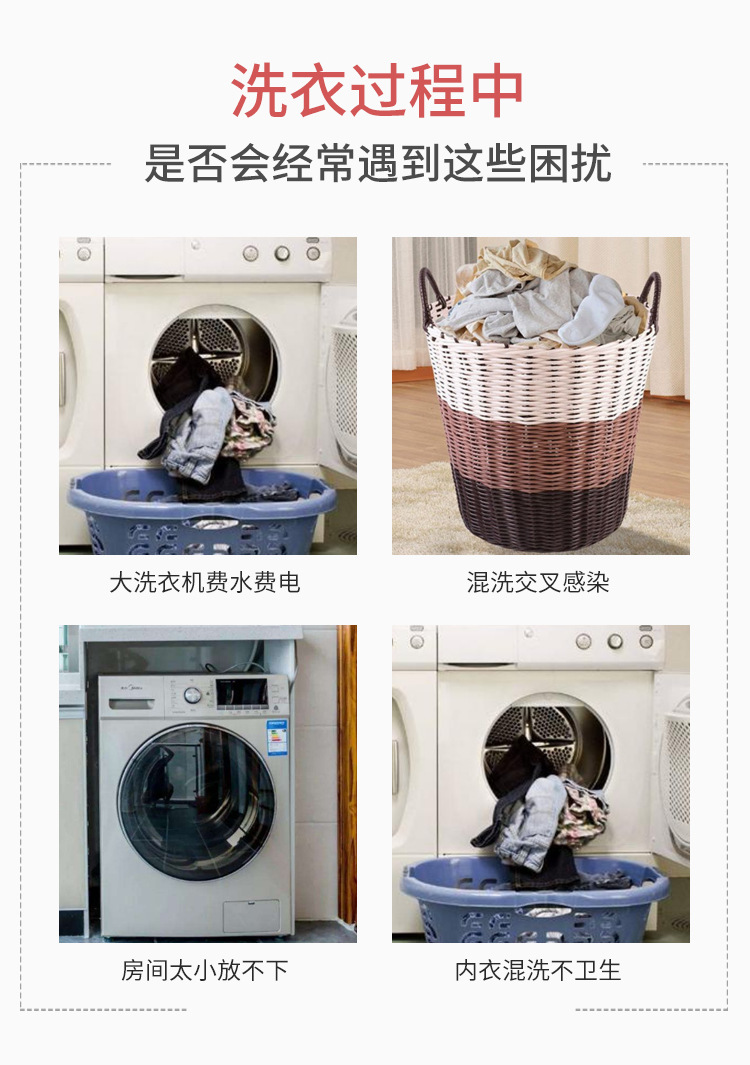 洗衣过程中
是否会经常遇到这些困扰

大洗衣机费水费电

混洗交叉感染

房间太小放不下

内衣混洗不卫生