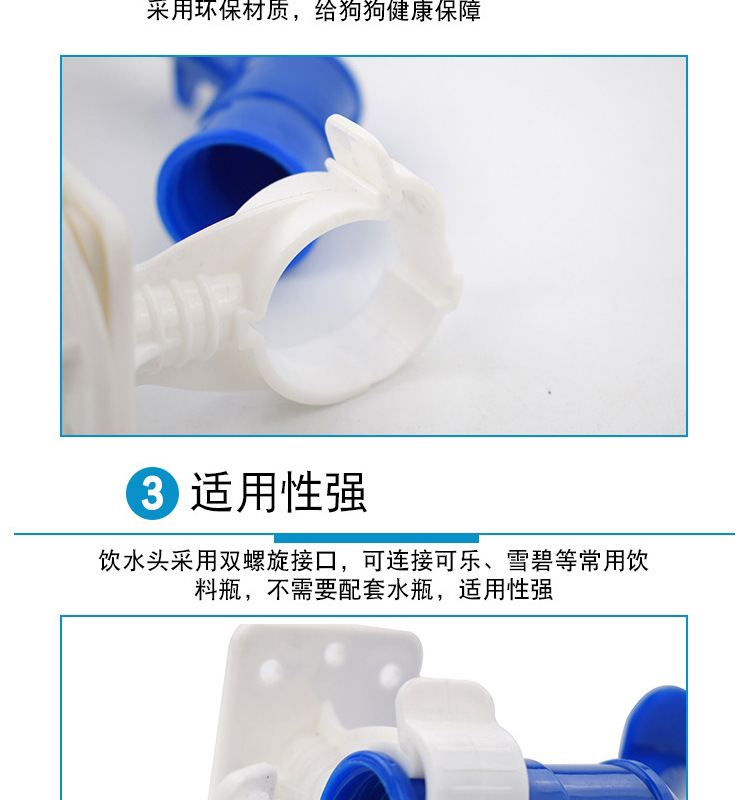 采用环保材质，给狗狗健康保障

3 适用性强

饮水头采用双螺旋接口，可连接可乐、雪碧等常用饮料瓶，不需要配套水瓶，适用性强