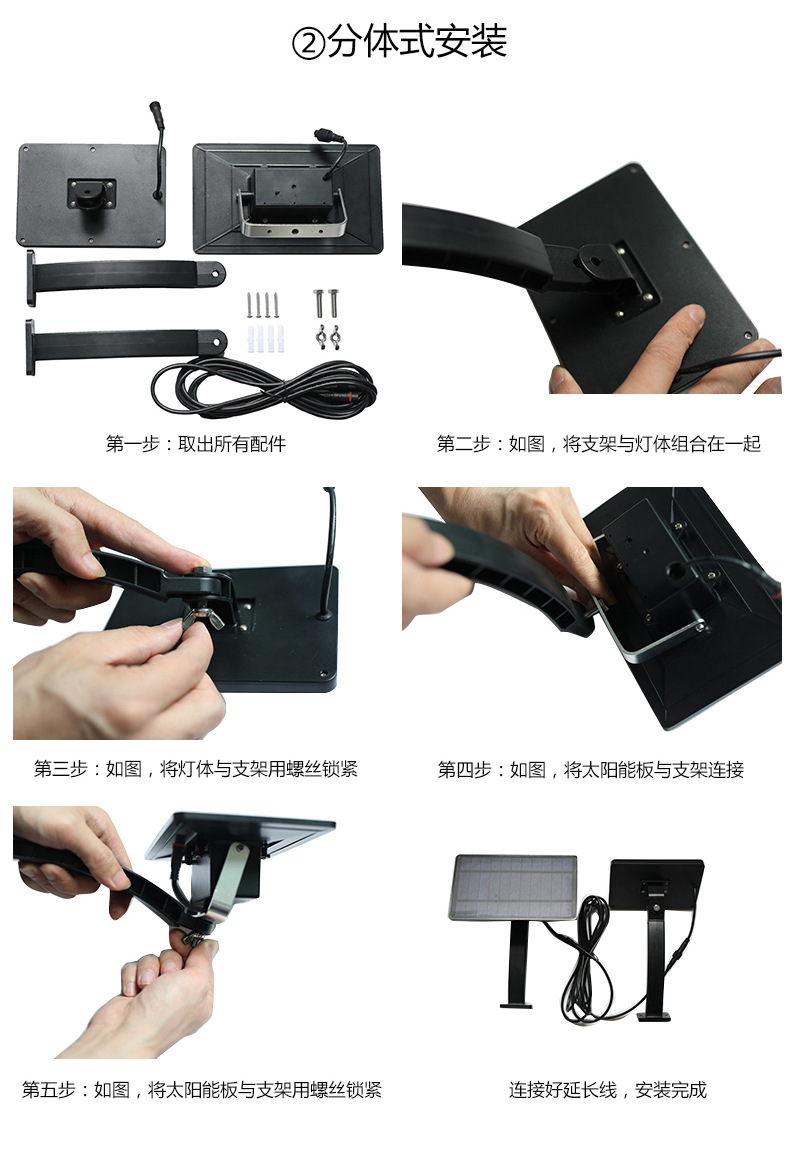 ②分体式安装

第一步：取出所有配件

第二步：如图，将支架与灯体组合在一起

第三步：如图，将灯体与支架用螺丝锁紧

第四步：如图，将太阳能板与支架连接

第五步：如图，将太阳能板与支架用螺丝锁紧

连接好延长线，安装完成