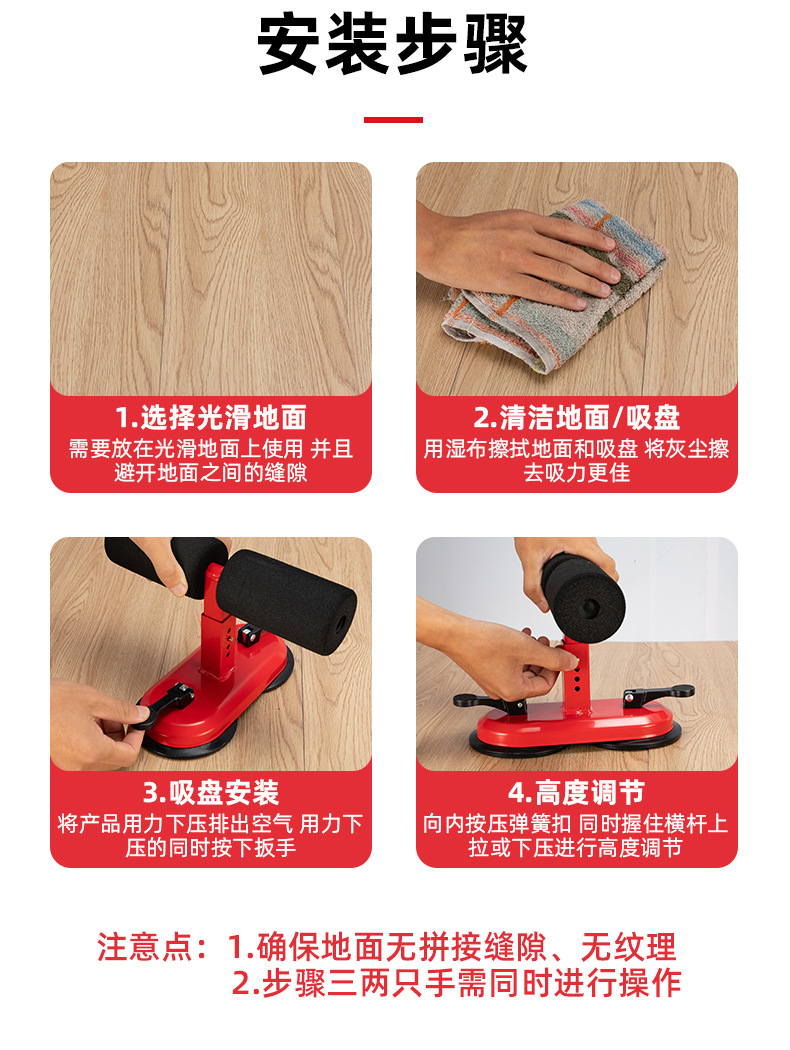 安装步骤

1.选择光滑地面
需要放在光滑地面上使用 并且避开地面之间的缝隙

2.清洁地面/吸盘
用湿布擦拭地面和吸盘 将灰尘擦去吸力更佳

3.吸盘安装
将产品用力下压排出空气 用力下压的同时按下扳手

4.高度调节
向内按压弹簧扣 同时握住横杆上拉或下压进行高度调节

注意点：1.确保地面无拼接缝隙、无纹理
2.步骤三两只手需同时进行操作