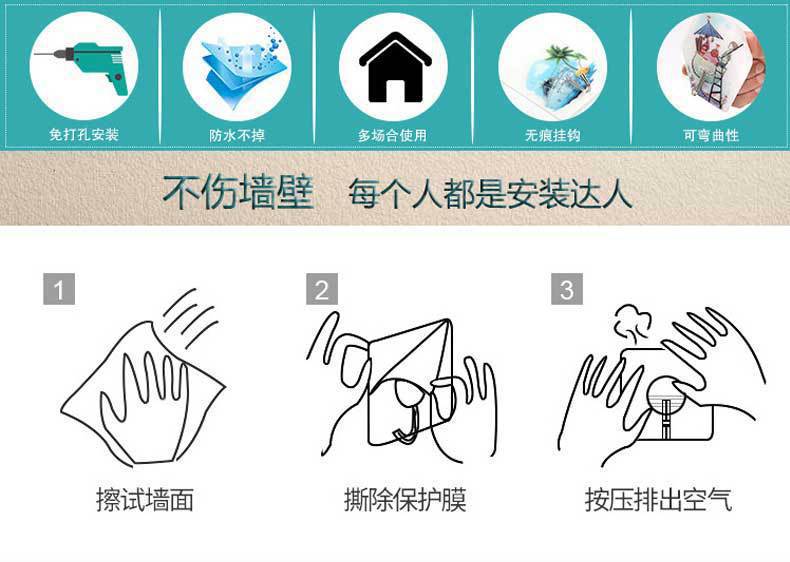 免打孔安装

防水不掉

多场合使用

无痕挂钩

可弯曲性

不伤墙壁 每个人都是安装达人

1

擦试墙面

2

撕除保护膜

3

按压排出空气