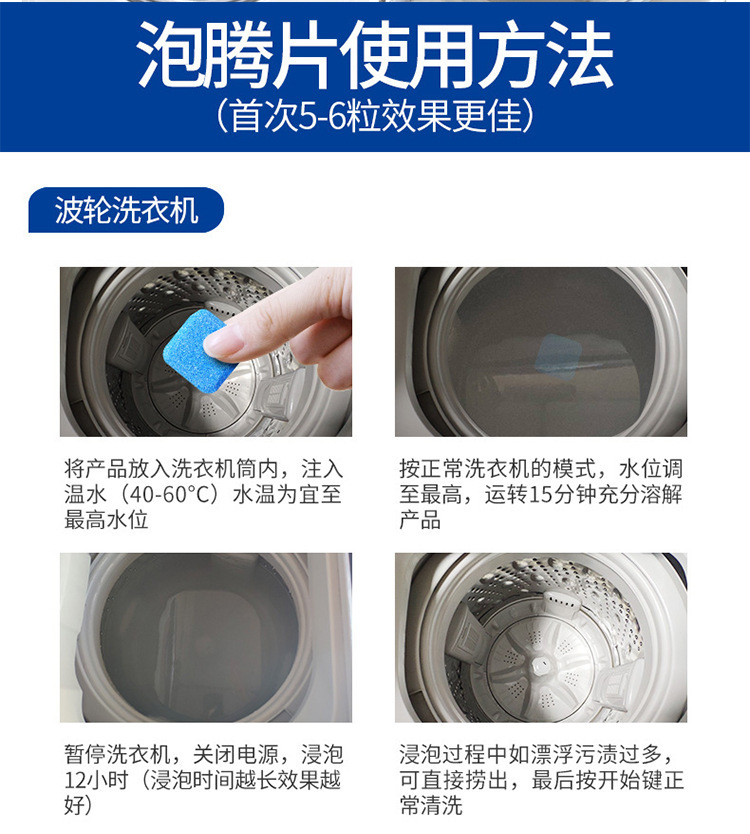 泡腾片使用方法
(首次5-6粒效果更佳)

波轮洗衣机

将产品放入洗衣机筒内，注入温水（40-60°C）水温为宜至最高水位

按正常洗衣机的模式，水位调至最高，运转15分钟充分溶解产品

暂停洗衣机，关闭电源，浸泡12小时（浸泡时间越长效果越好）

浸泡过程中如漂浮污渍过多，可直接捞出，最后按开始键正常清洗