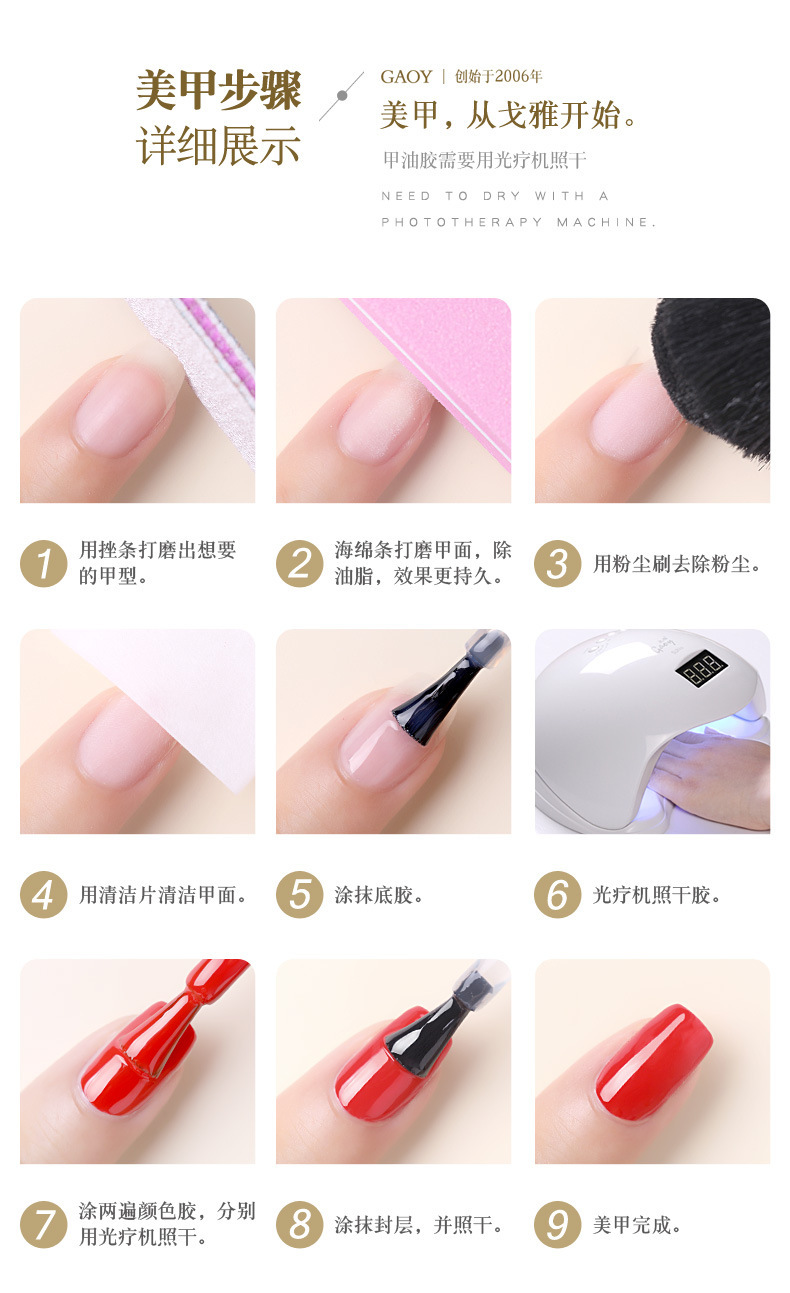 美甲步骤
详细展示

GAOY | 创始于2006年
美甲，从戈雅开始。
甲油胶需要用光疗机照干
NEED TO DRY WITH A PHOTOTHERAPY MACHINE.

1 用挫条打磨出想要的甲型。

2 海绵条打磨甲面，除油脂，效果更持久。

3 用粉尘刷去除粉尘。

888

4 用清洁片清洁甲面。

5 涂抹底胶。

6 光疗机照干胶。

7 涂两遍颜色胶，分别用光疗机照干。

8 涂抹封层，并照干。

9 美甲完成。