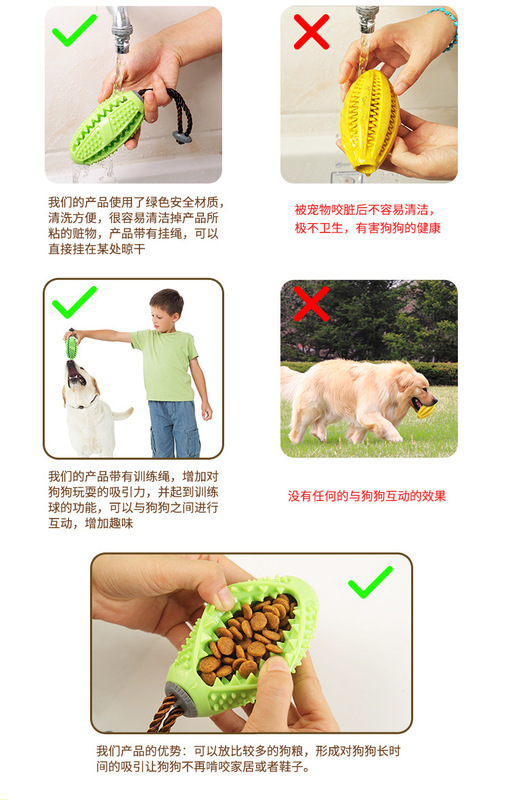 我们的产品使用了绿色安全材质，清洗方便，很容易清洁掉产品所粘的赃物，产品带有挂绳，可以直接挂在某处晾干

被宠物咬脏后不容易清洁，极不卫生，有害狗狗的健康

我们的产品带有训练绳，增加对狗狗玩耍的吸引力，并起到训练球的功能，可以与狗狗之间进行互动，增加趣味

没有任何的与狗狗互动的效果

我们产品的优势：可以放比较多的狗粮，形成对狗狗长时间的吸引让狗狗不再啃咬家居或者鞋子。