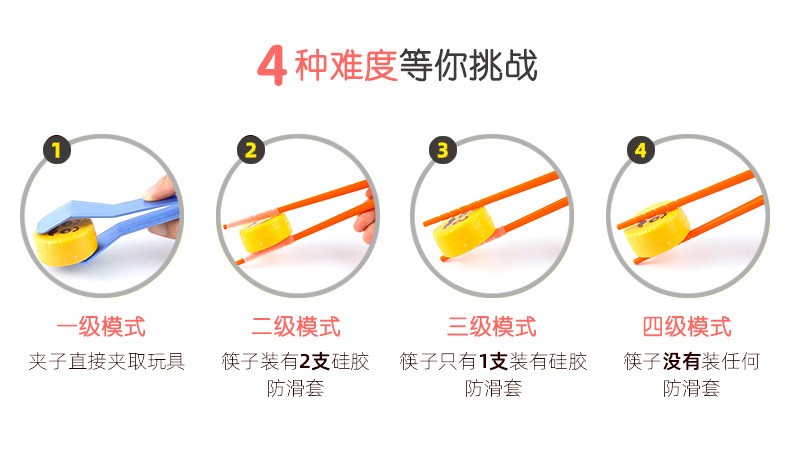 4种难度等你挑战

1

一级模式

夹子直接夹取玩具

2

二级模式

筷子装有2支硅胶防滑套

3

三级模式

筷子只有1支装有硅胶防滑套

4

四级模式

筷子没有装任何防滑套