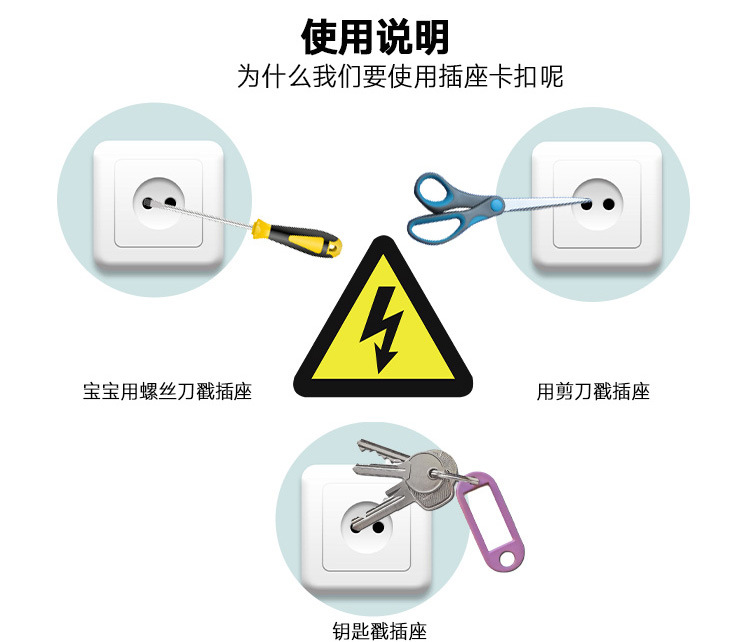 使用说明
为什么我们要使用插座卡扣呢

宝宝用螺丝刀戳插座

用剪刀戳插座

钥匙戳插座