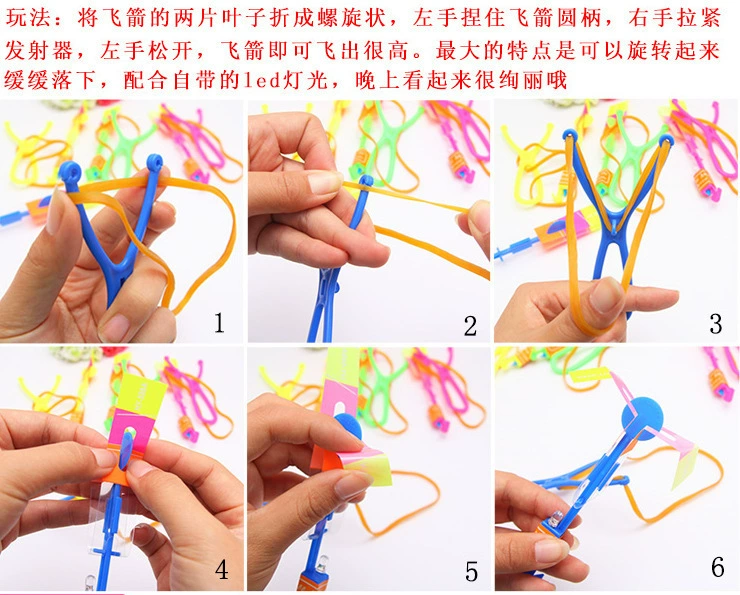 玩法：将飞箭的两片叶子折成螺旋状，左手捏住飞箭圆柄，右手拉紧发射器，左手松开，飞箭即可飞出很高。最大的特点是可以旋转起来缓缓落下，配合自带的led灯光，晚上看起来很绚丽哦

1

2

3

4

5

6