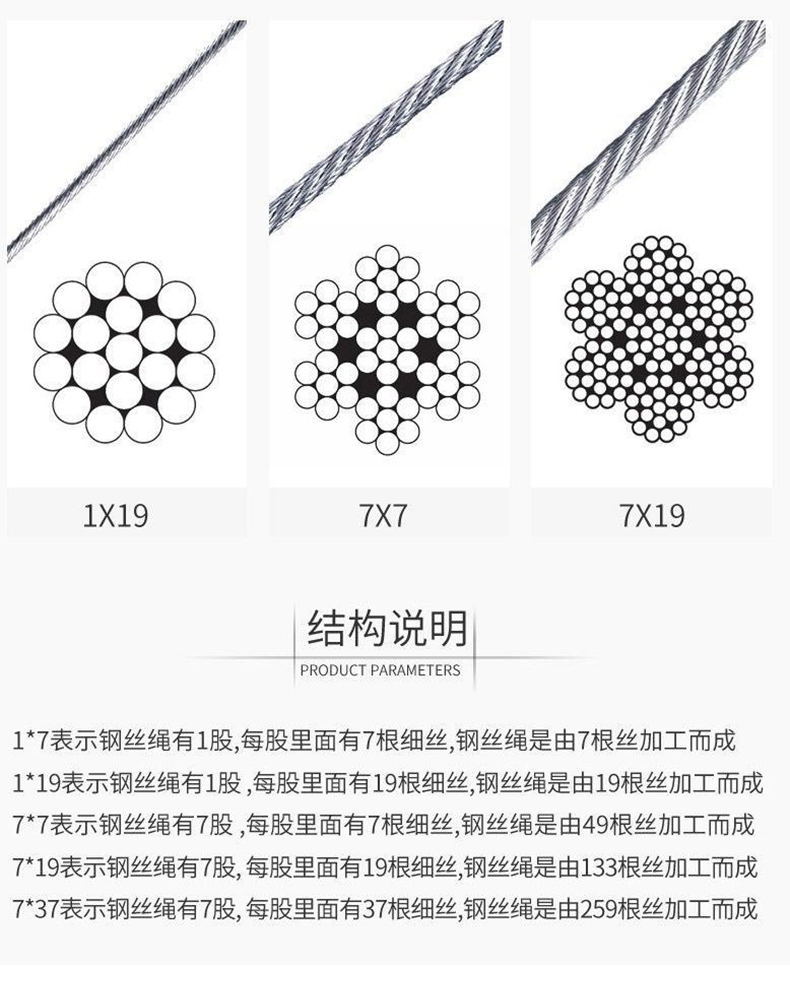 1X19

7X7

7X19

结构说明

PRODUCT PARAMETERS

1*7表示钢丝绳有1股,每股里面有7根细丝,钢丝绳是由7根丝加工而成

1*19表示钢丝绳有1股 ,每股里面有19根细丝,钢丝绳是由19根丝加工而成

7*7表示钢丝绳有7股 ,每股里面有7根细丝,钢丝绳是由49根丝加工而成

7*19表示钢丝绳有7股, 每股里面有19根细丝,钢丝绳是由133根丝加工而成

7*37表示钢丝绳有7股, 每股里面有37根细丝,钢丝绳是由259根丝加工而成