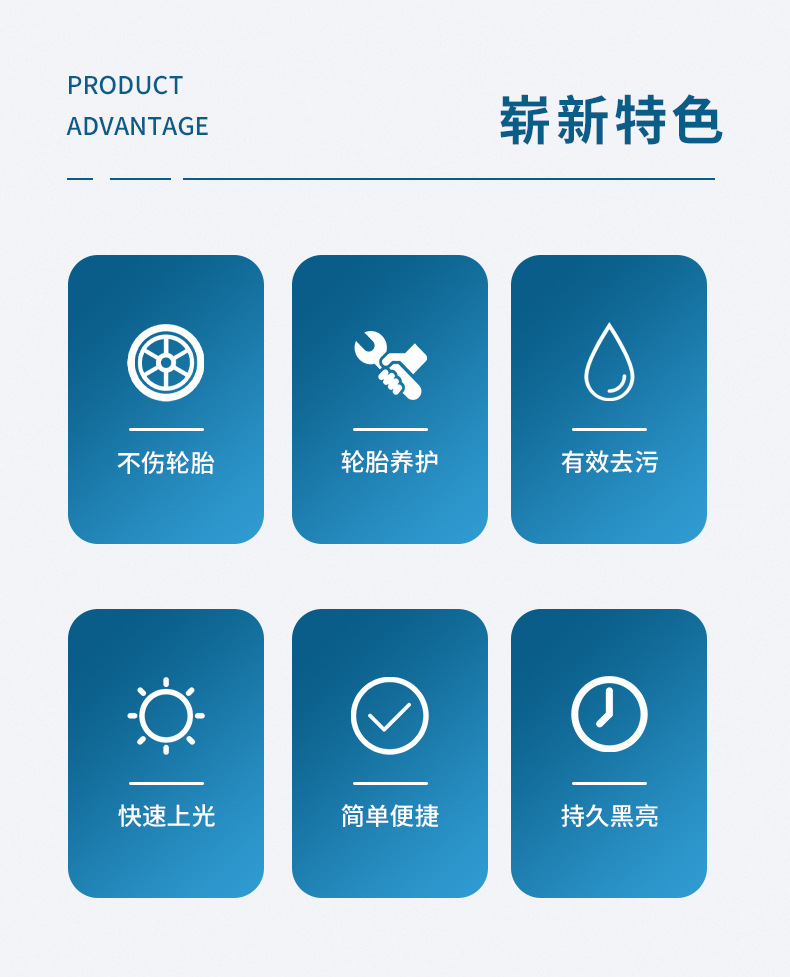 PRODUCT
ADVANTAGE

崭新特色

不伤轮胎

轮胎养护

有效去污

快速上光

简单便捷

持久黑亮