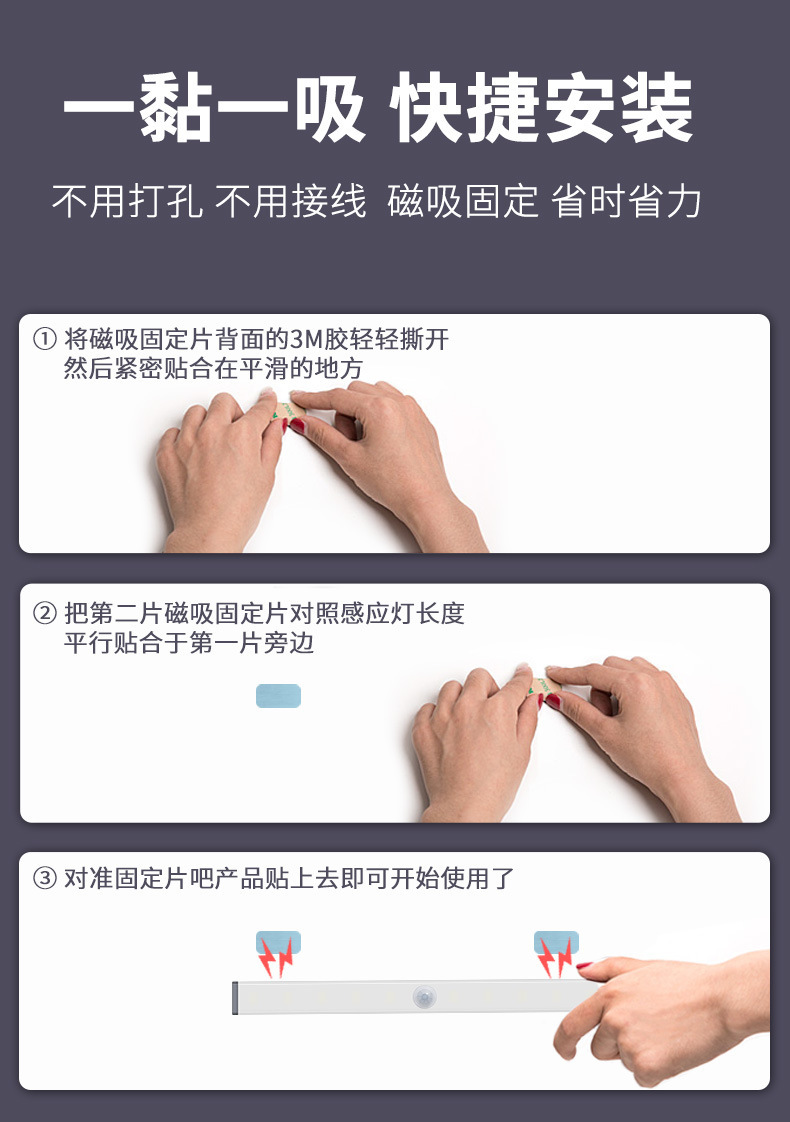 一黏一吸 快捷安装

不用打孔 不用接线 磁吸固定 省时省力

① 将磁吸固定片背面的3M胶轻轻撕开
然后紧密贴合在平滑的地方

② 把第二片磁吸固定片对照感应灯长度
平行贴合于第一片旁边

③ 对准固定片吧产品贴上去即可开始使用了