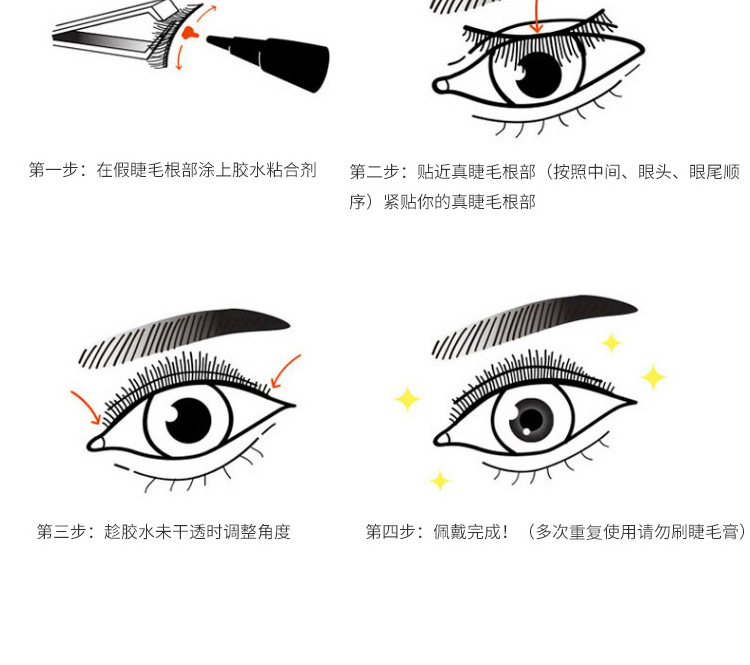 第一步：在假睫毛根部涂上胶水粘合剂

第二步：贴近真睫毛根部（按照中间、眼头、眼尾顺序）紧贴你的真睫毛根部

第三步：趁胶水未干透时调整角度

第四步：佩戴完成！（多次重复使用请勿刷睫毛膏）