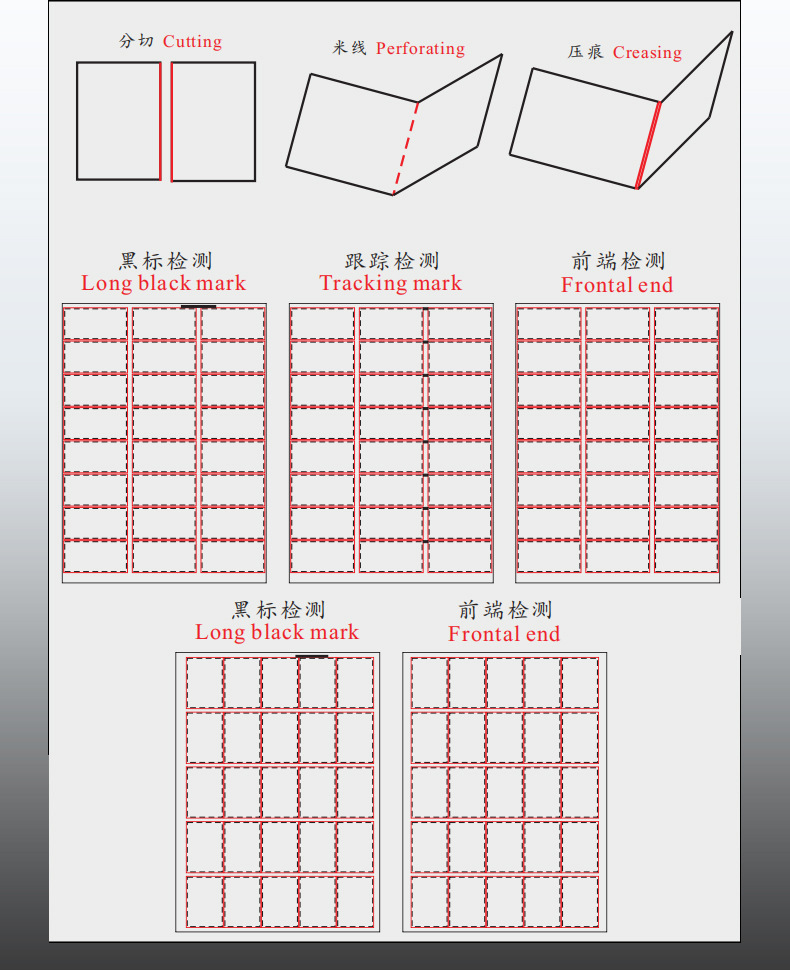 分切 Cutting

米线 Perforating

压痕 Creasing

黑标检测
Long black mark

跟踪检测
Tracking mark

前端检测
Frontal end

黑标检测
Long black mark

前端检测
Frontal end