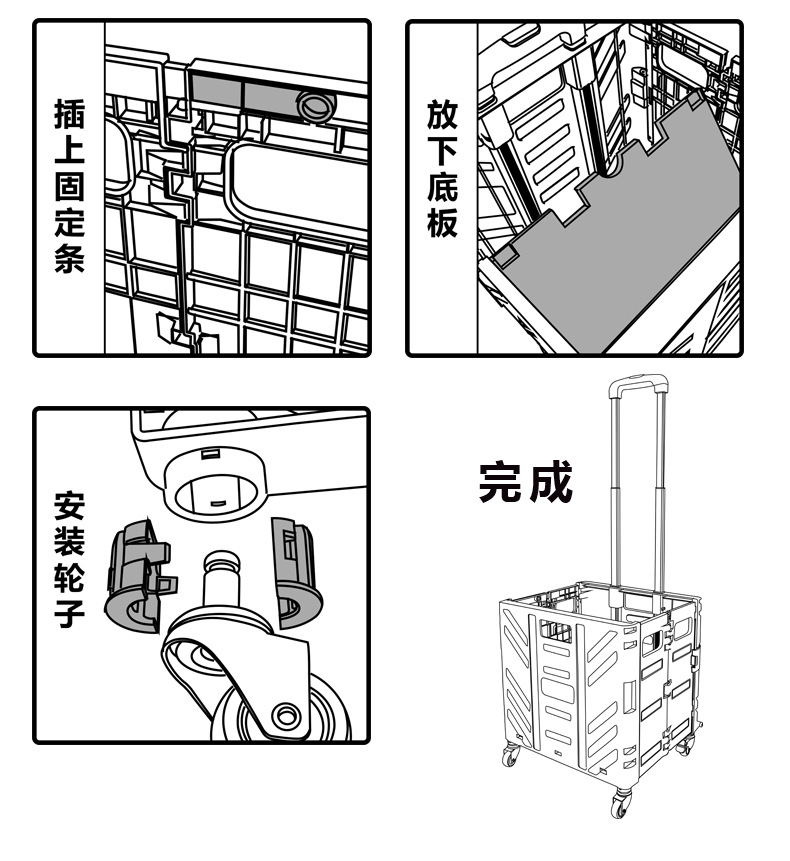 插上固定条

放下底板

安装轮子

完成