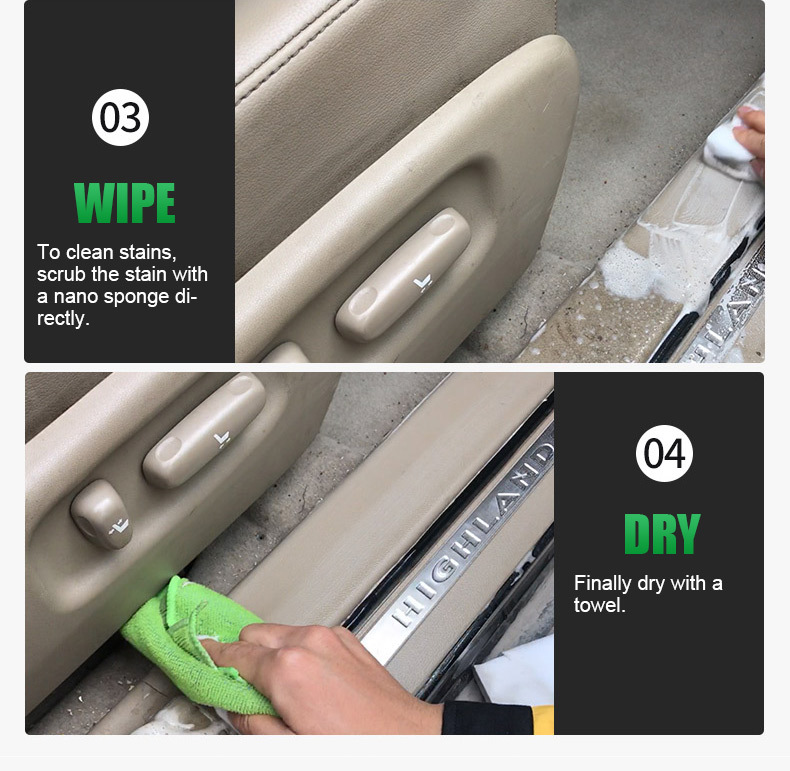 03

WIPE

To clean stains, scrub the stain with a nano sponge directly.

HIGHLAND

04

DRY

Finally dry with a towel.