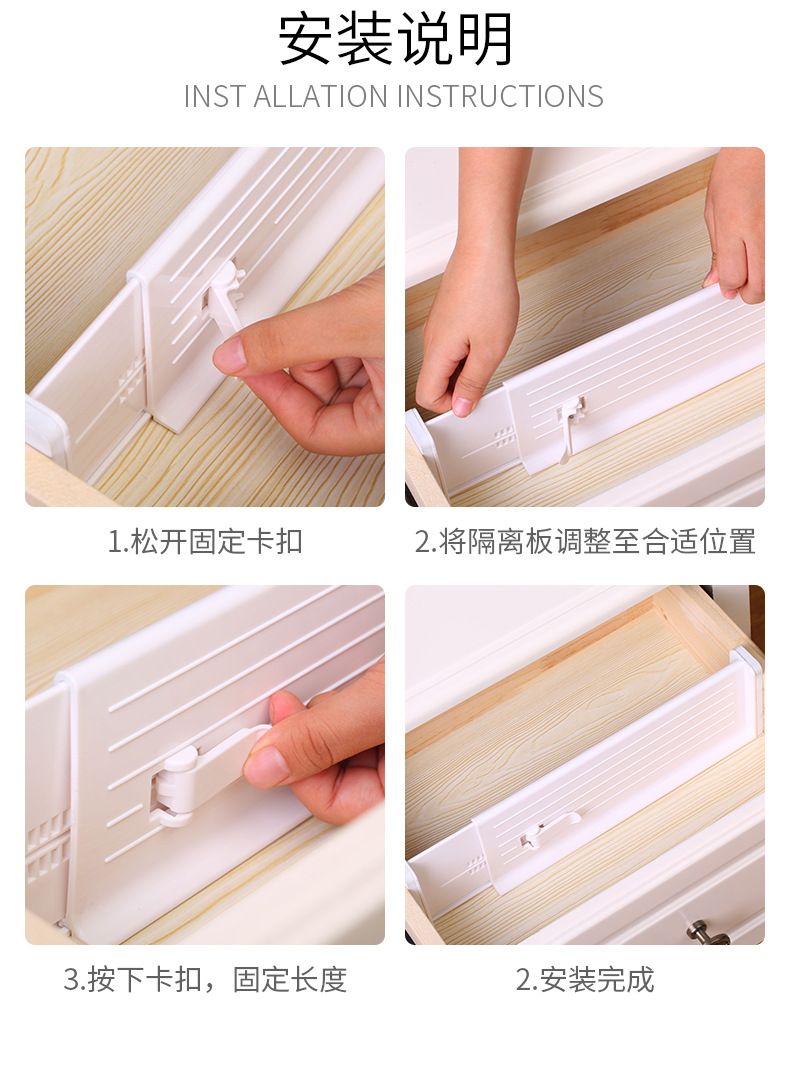 安装说明

INST ALLATION INSTRUCTIONS

1.松开固定卡扣

2.将隔离板调整至合适位置

3.按下卡扣，固定长度

2.安装完成