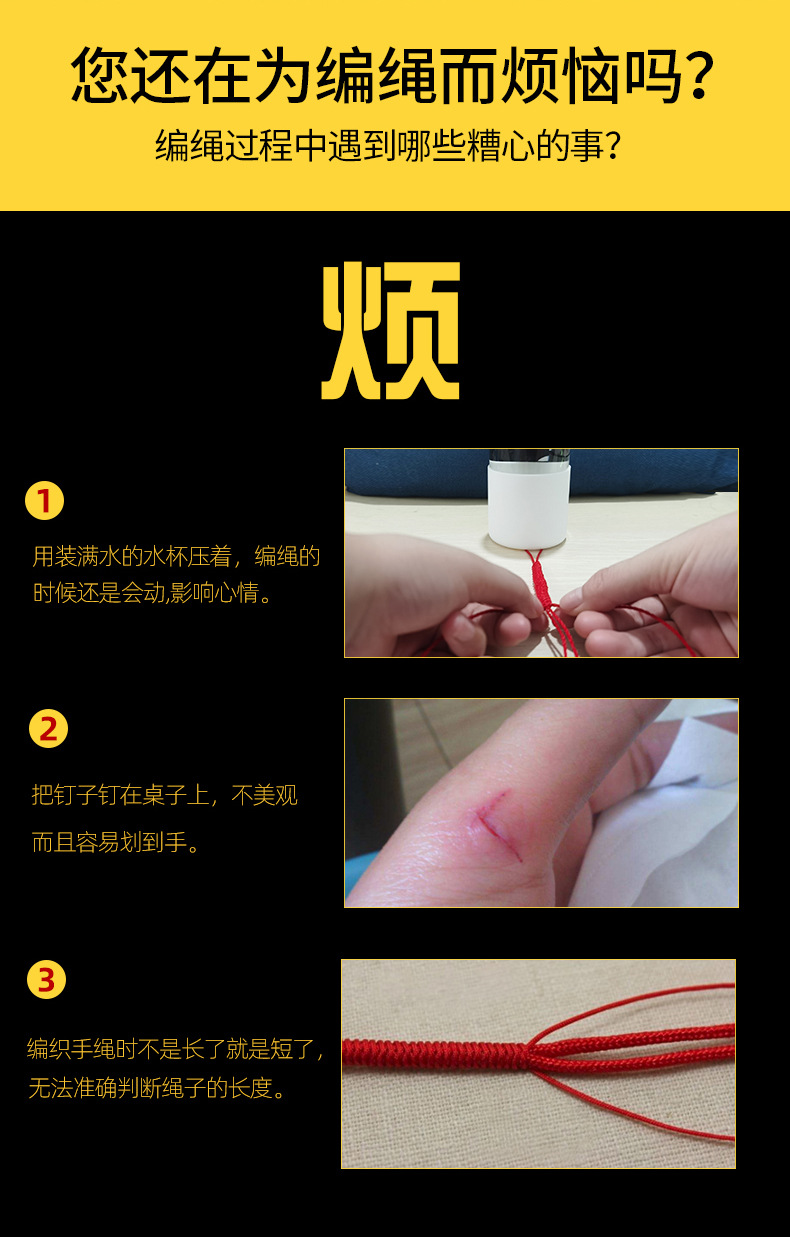 您还在为编绳而烦恼吗?

编绳过程中遇到哪些糟心的事?

烦

1

用装满水的水杯压着，编绳的时候还是会动,影响心情。

2

把钉子钉在桌子上，不美观而且容易划到手。

3

编织手绳时不是长了就是短了，无法准确判断绳子的长度。