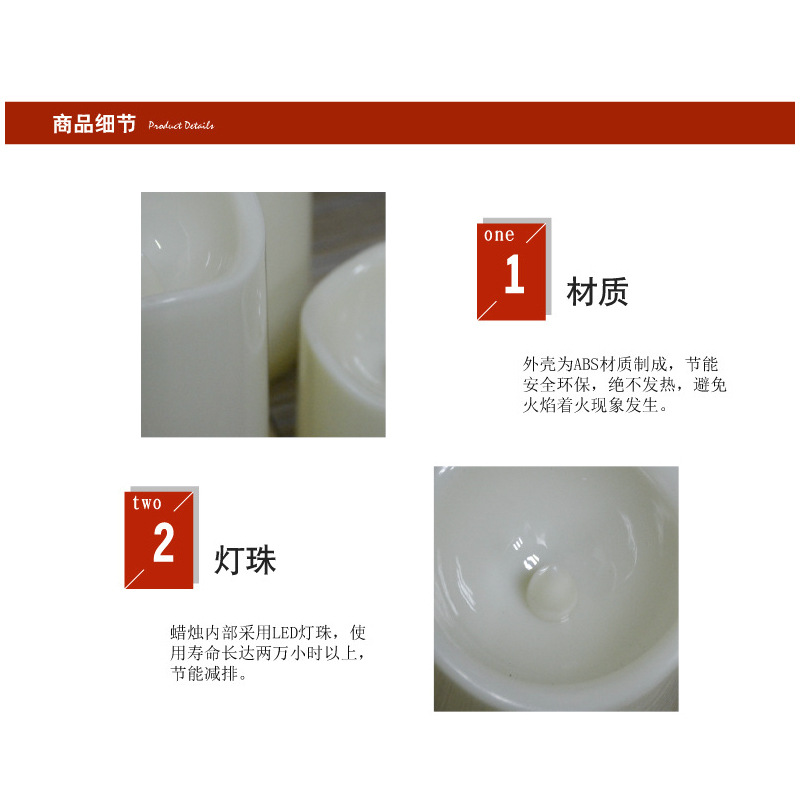 商品细节 Product Details

one
1
材质

外壳为ABS材质制成，节能安全环保，绝不发热，避免火焰着火现象发生。

two
2
灯珠

蜡烛内部采用LED灯珠，使用寿命长达两万小时以上，节能减排。