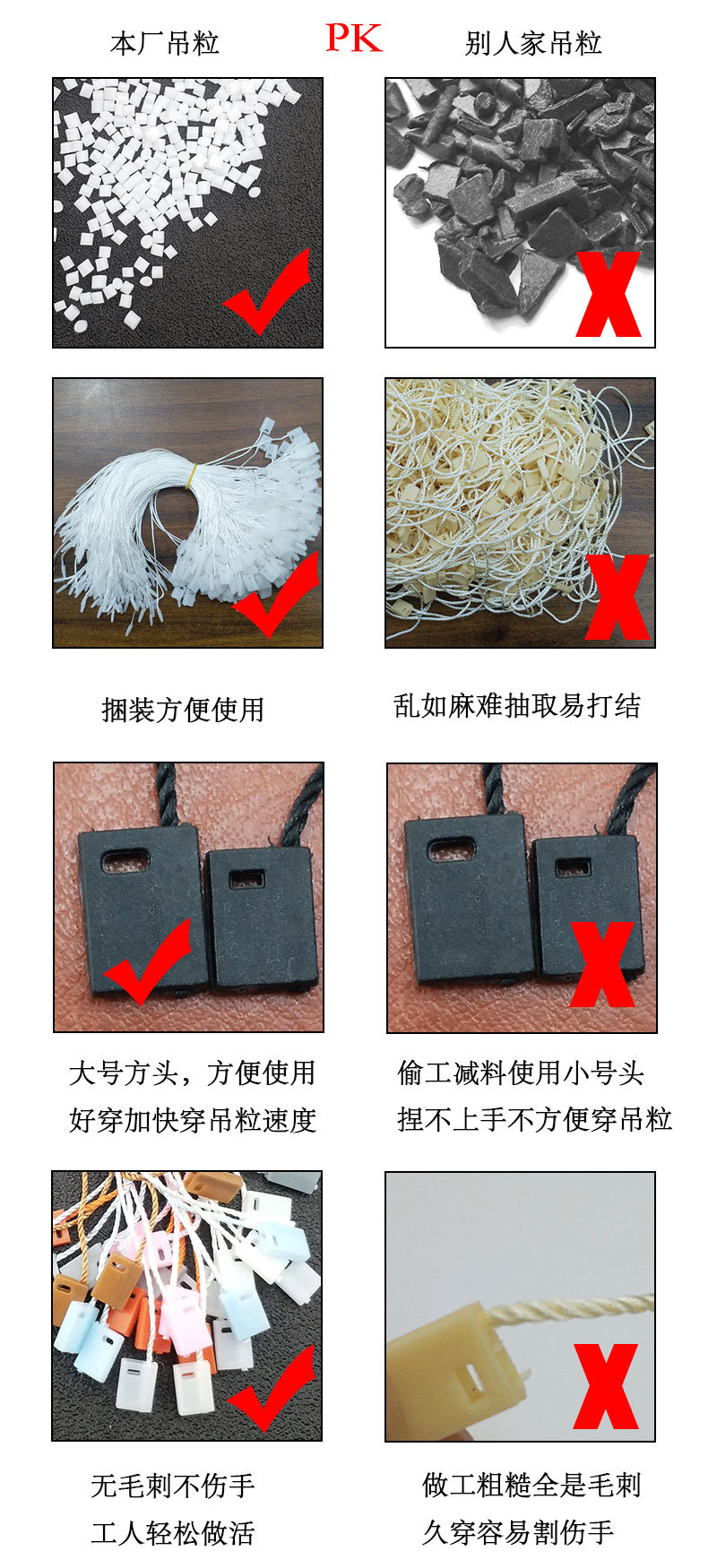 本厂吊粒 PK 别人家吊粒

捆装方便使用

乱如麻难抽取易打结

大号方头，方便使用
好穿加快穿吊粒速度

偷工减料使用小号头
捏不上手不方便穿吊粒

无毛刺不伤手
工人轻松做活

做工粗糙全是毛刺
久穿容易割伤手