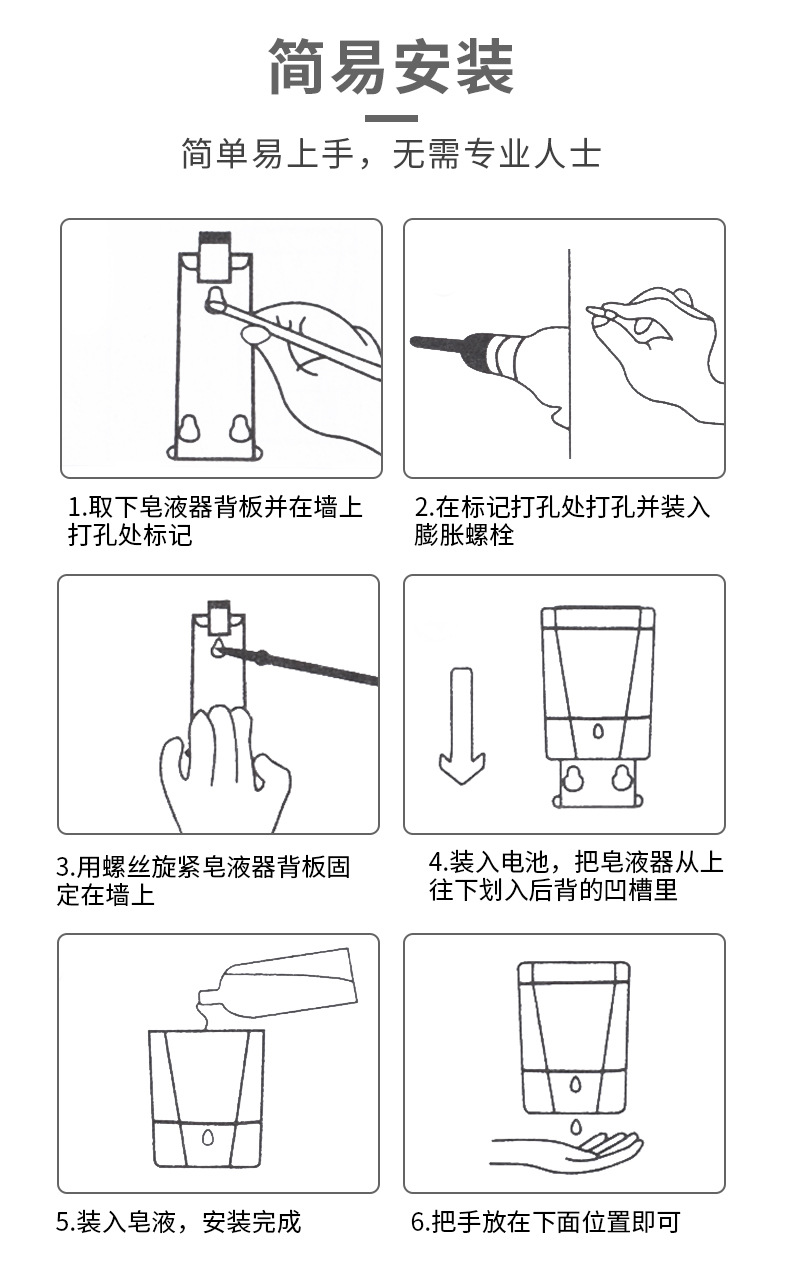 简易安装

简单易上手，无需专业人士

1.取下皂液器背板并在墙上打孔处标记

2.在标记打孔处打孔并装入膨胀螺栓

3.用螺丝旋紧皂液器背板固定在墙上

4.装入电池，把皂液器从上往下划入后背的凹槽里

5.装入皂液，安装完成

6.把手放在下面位置即可