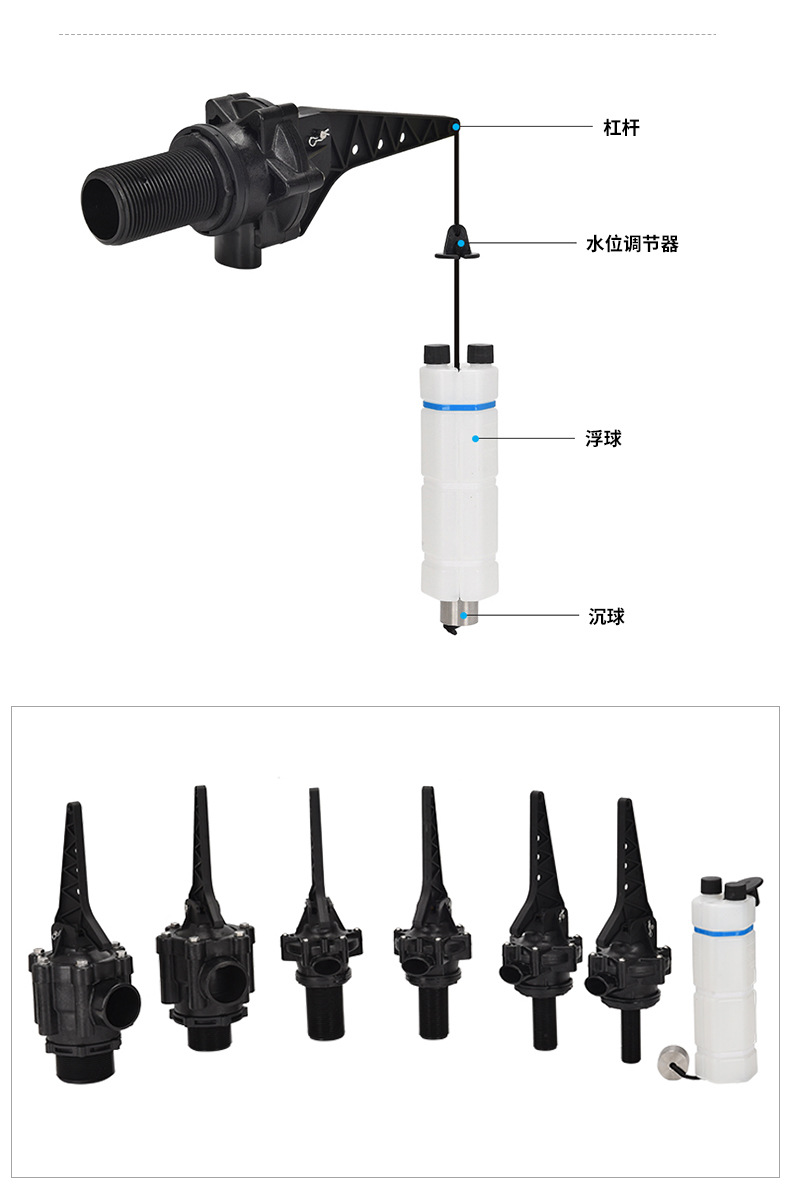 杠杆

水位调节器

浮球

沉球