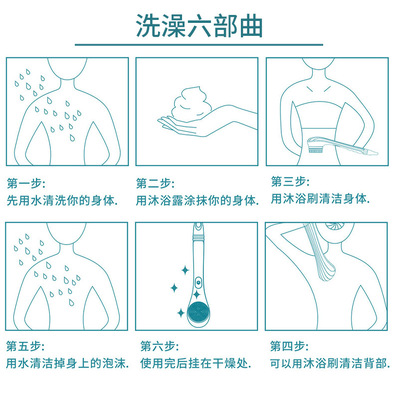 洗澡六部曲

第一步:
先用水清洗你的身体.

第二步:
用沐浴露涂抹你的身体.

第三步:
用沐浴刷清洁身体.

第五步:
用水清洁掉身上的泡沫.

第六步:
使用完后挂在干燥处.

第四步:
可以用沐浴刷清洁背部.