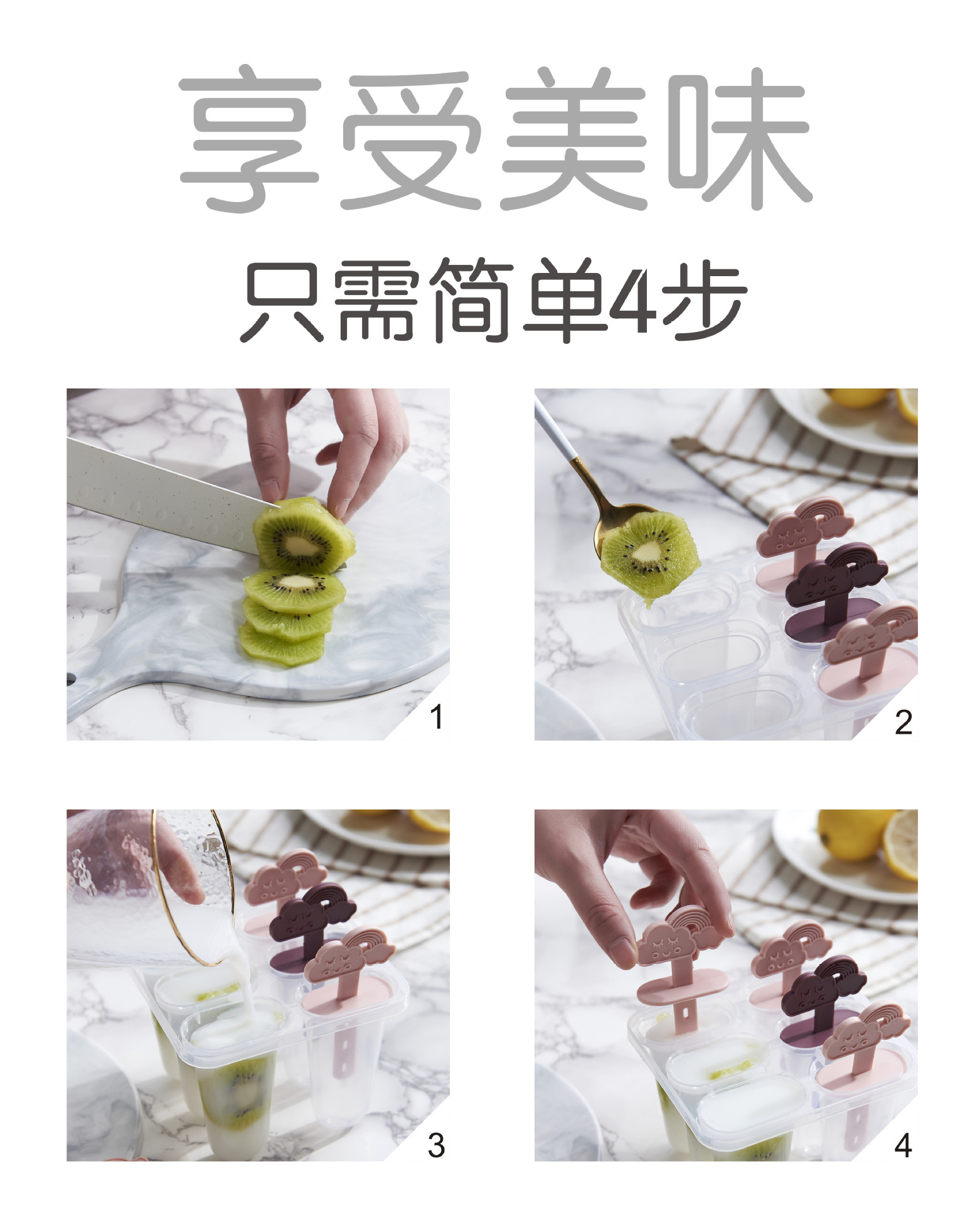 享受美味

只需简单4步

1

2

3

4