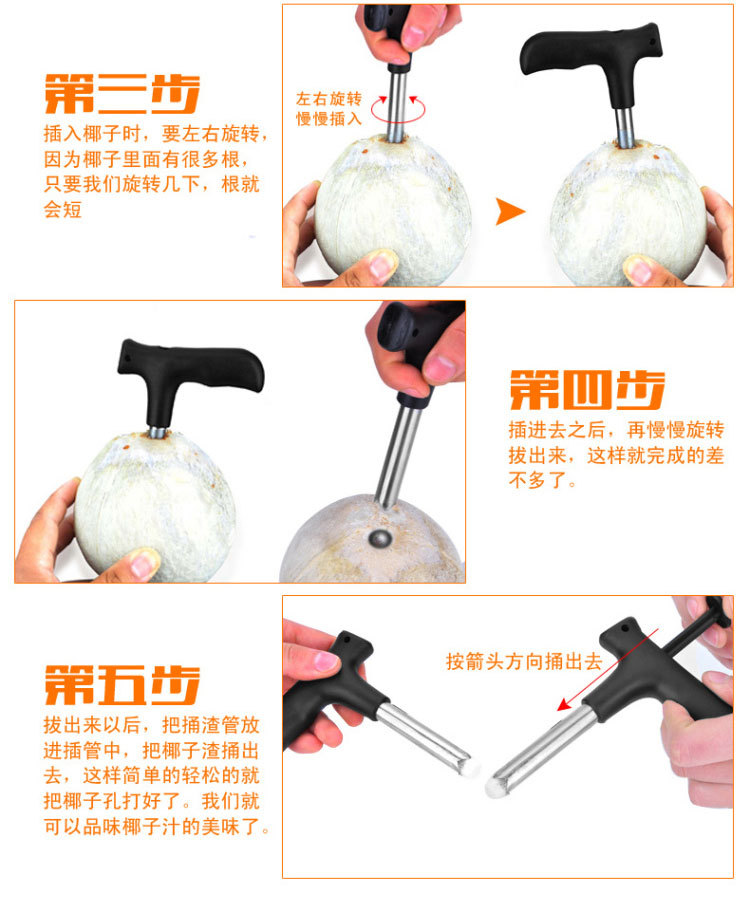 第三步
插入椰子时，要左右旋转，因为椰子里面有很多根，只要我们旋转几下，根就会短

左右旋转
慢慢插入

第四步
插进去之后，再慢慢旋转拔出来，这样就完成的差不多了。

第五步
拔出来以后，把捅渣管放进插管中，把椰子渣捅出去，这样简单的轻松的就把椰子孔打好了。我们就可以品味椰子汁的美味了。

按箭头方向捅出去