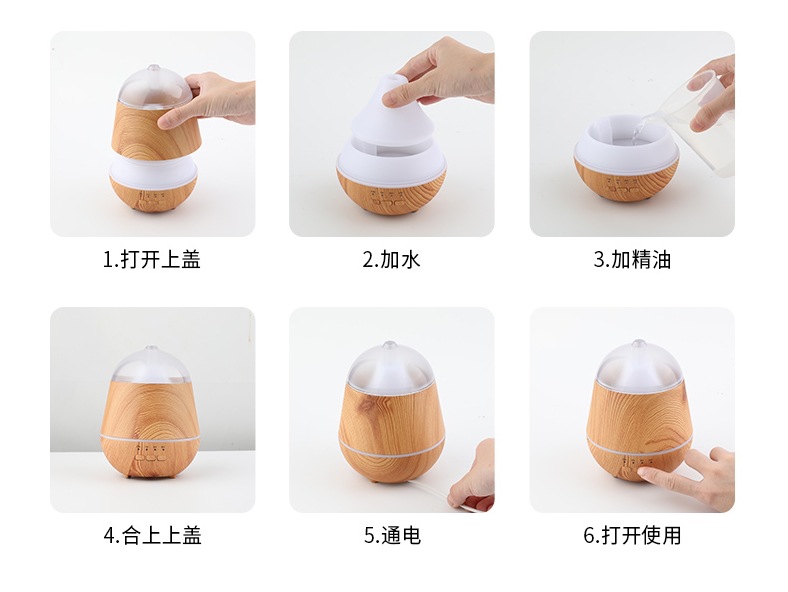 1.打开上盖

2.加水

3.加精油

4.合上上盖

5.通电

6.打开使用