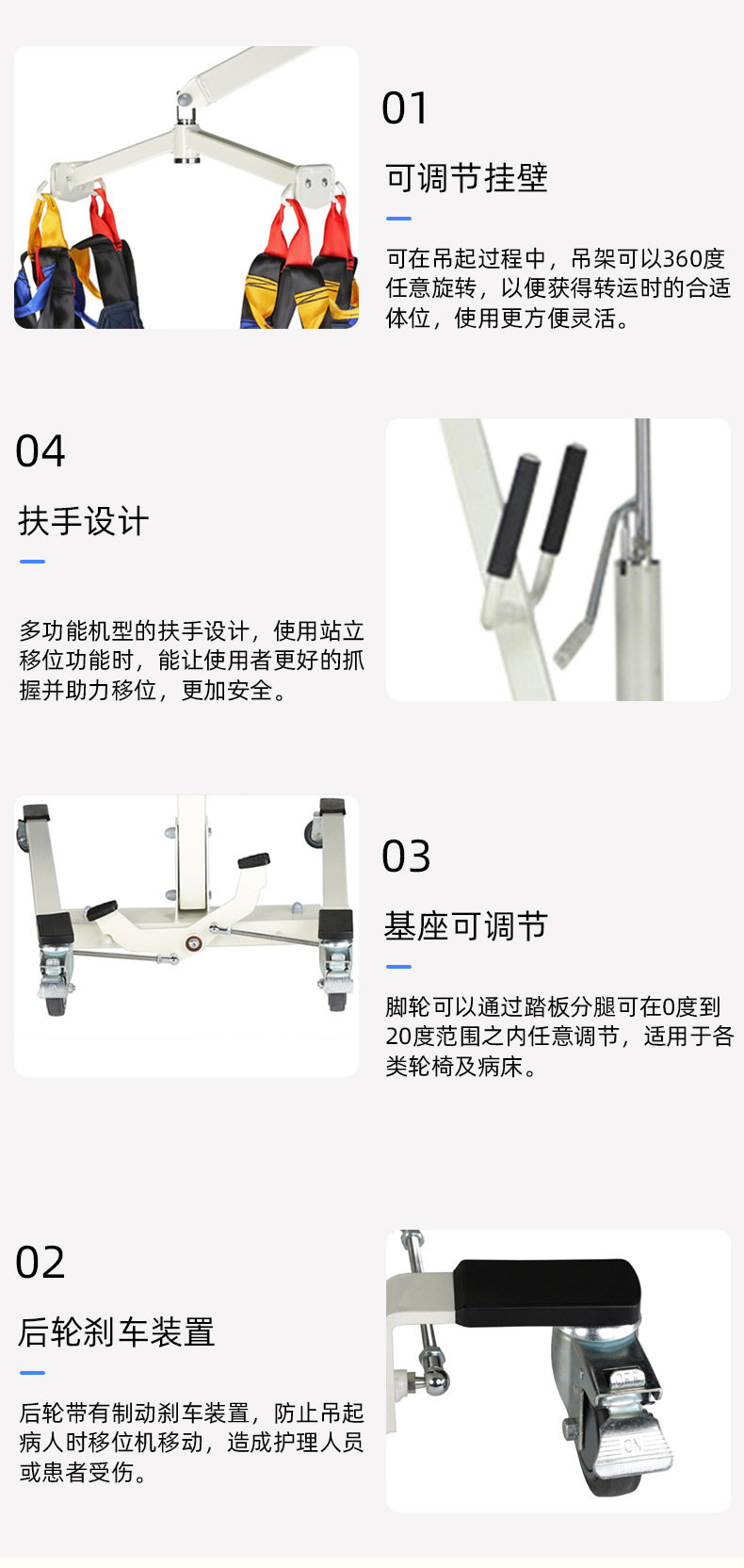 01

可调节挂壁

可在吊起过程中，吊架可以360度任意旋转，以便获得转运时的合适体位，使用更方便灵活。

04

扶手设计

多功能机型的扶手设计，使用站立移位功能时，能让使用者更好的抓握并助力移位，更加安全。

03

基座可调节

脚轮可以通过踏板分腿可在0度到20度范围之内任意调节，适用于各类轮椅及病床。

02

后轮刹车装置

后轮带有制动刹车装置，防止吊起病人时移位机移动，造成护理人员或患者受伤。

OFF

ON