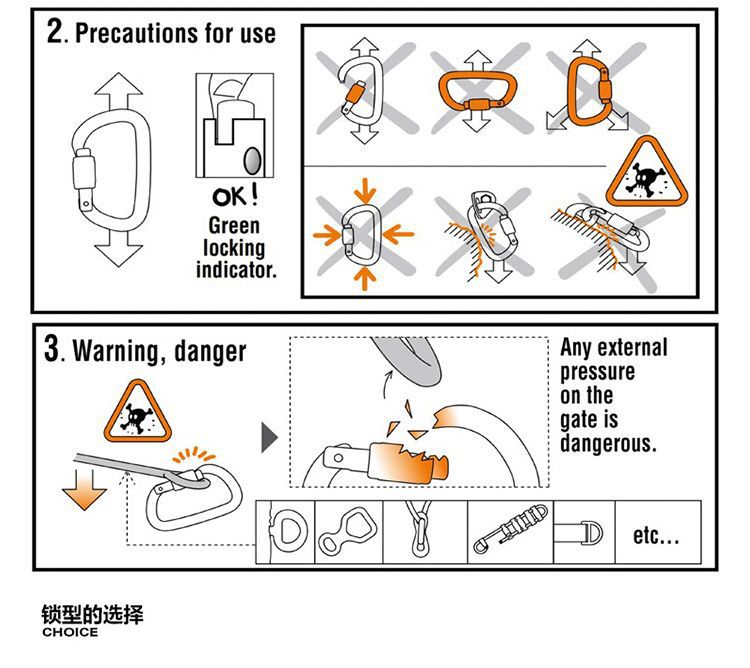 2. Precautions for use

OK!
Green locking indicator.

3. Warning, danger

Any external pressure on the gate is dangerous.

etc...

锁型的选择
CHOICE