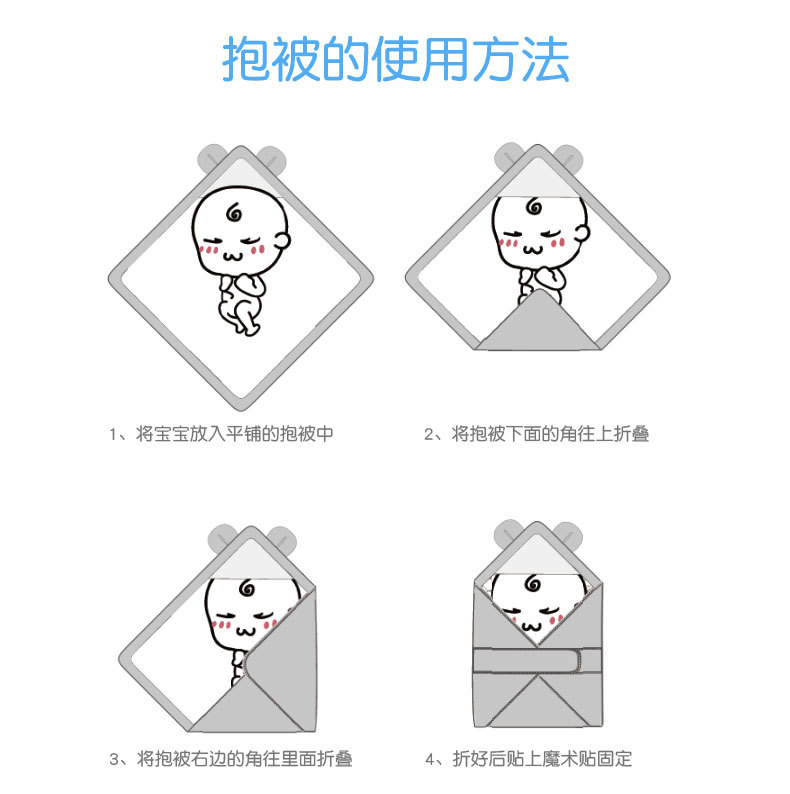 抱被的使用方法

1、将宝宝放入平铺的抱被中

2、将抱被下面的角往上折叠

3、将抱被右边的角往里面折叠

4、折好后贴上魔术贴固定