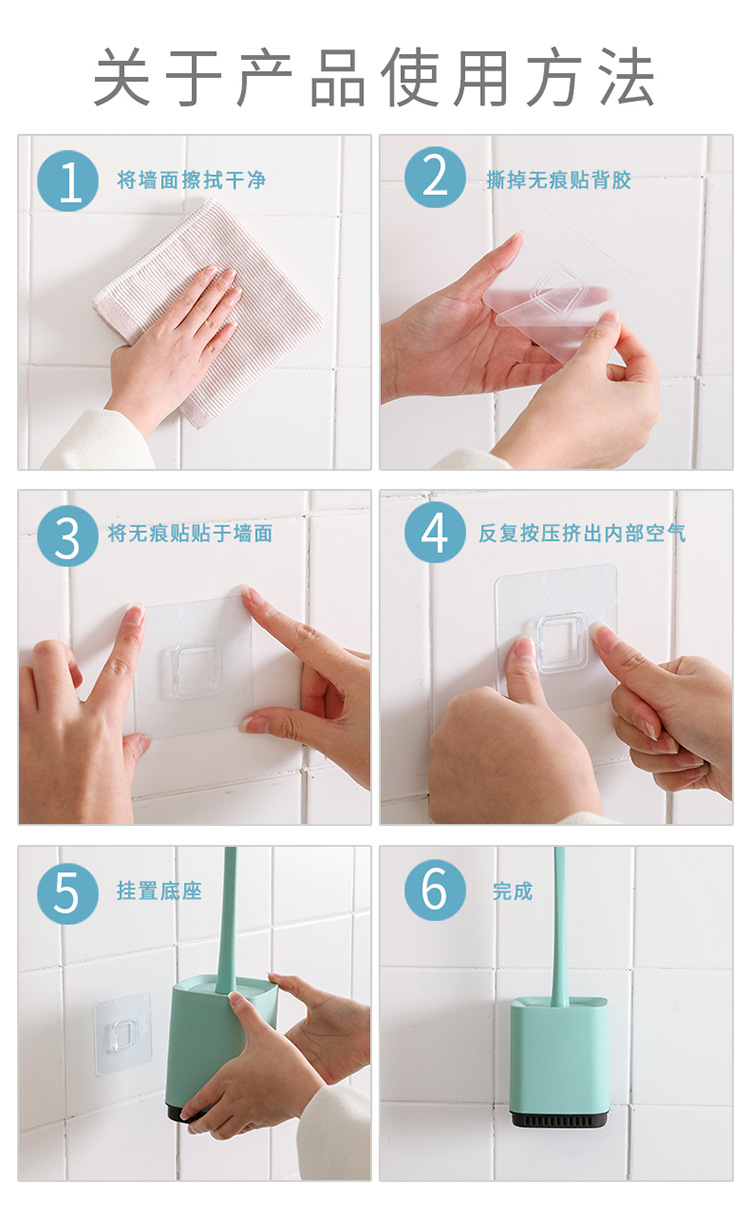 关于产品使用方法

1 将墙面擦拭干净

2 撕掉无痕贴背胶

3 将无痕贴贴于墙面

4 反复按压挤出内部空气

5 挂置底座

6 完成