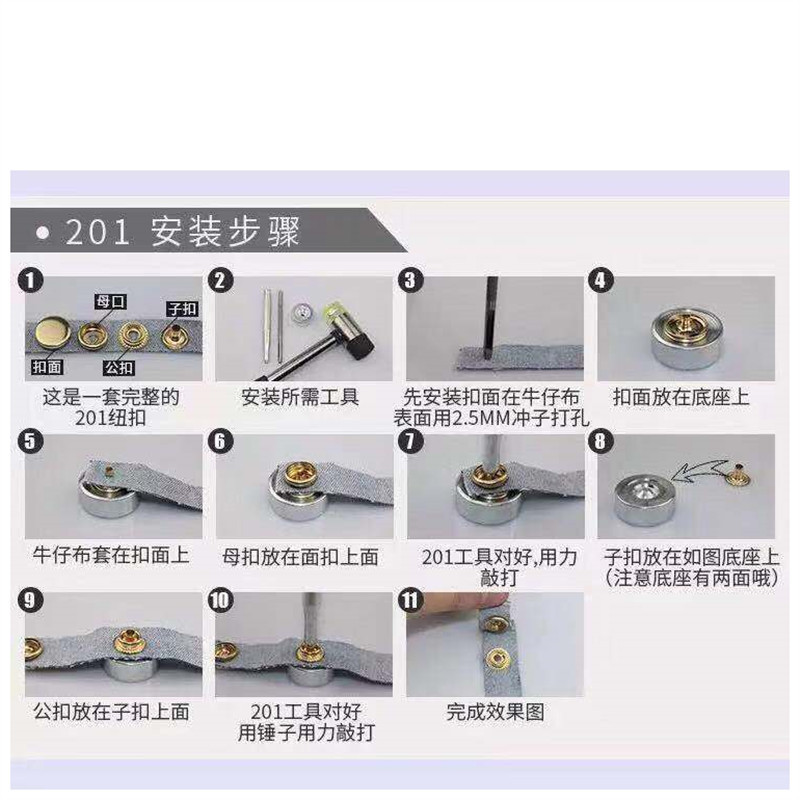 • 201 安装步骤

1
母口
子扣
扣面
公扣
这是一套完整的201纽扣

2
安装所需工具

3
先安装扣面在牛仔布表面用2.5MM冲子打孔

4
扣面放在底座上

5
牛仔布套在扣面上

6
母扣放在面扣上面

7
201工具对好,用力敲打

8
子扣放在如图底座上(注意底座有两面哦)

9
公扣放在子扣上面

10
201工具对好用锤子用力敲打

11
完成效果图