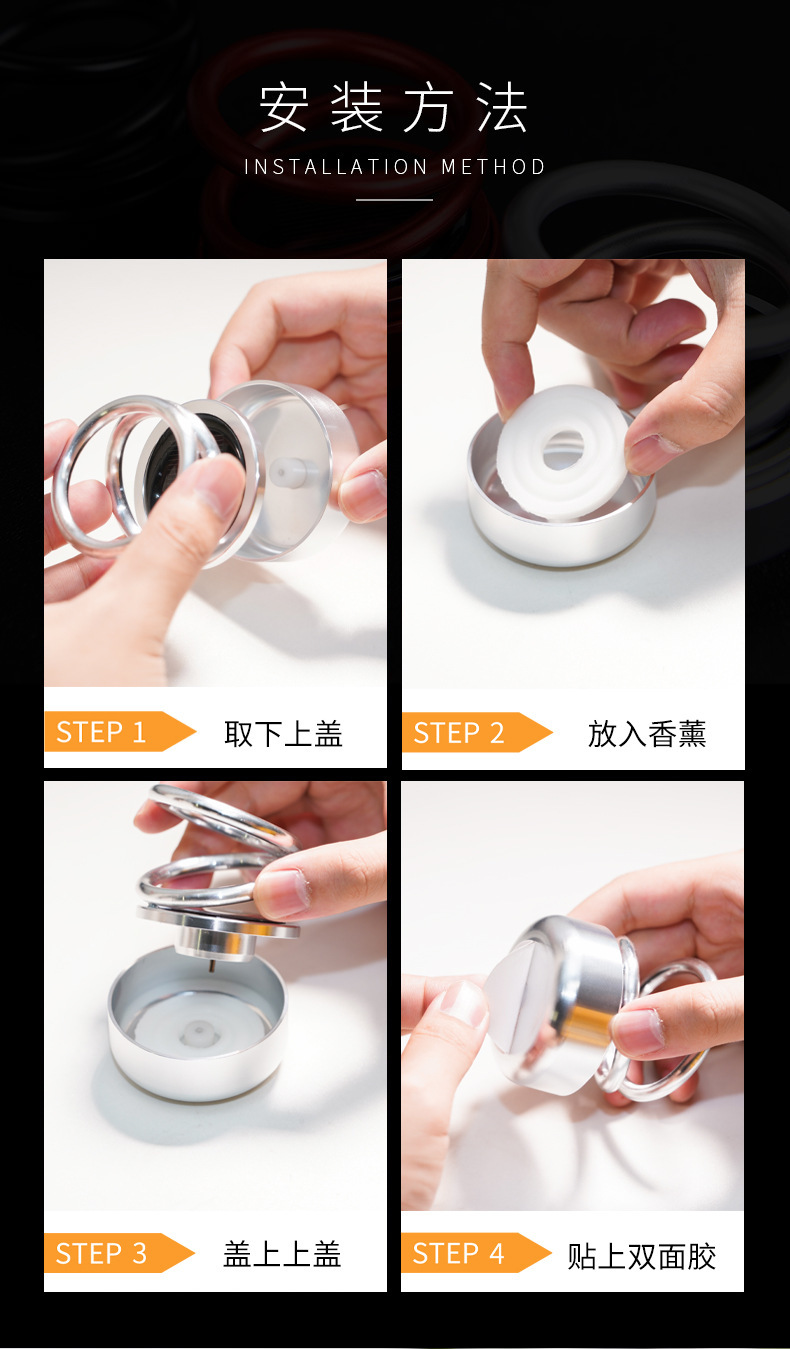 安装方法
INSTALLATION METHOD

STEP 1 取下上盖

STEP 2 放入香薰

STEP 3 盖上上盖

STEP 4 贴上双面胶