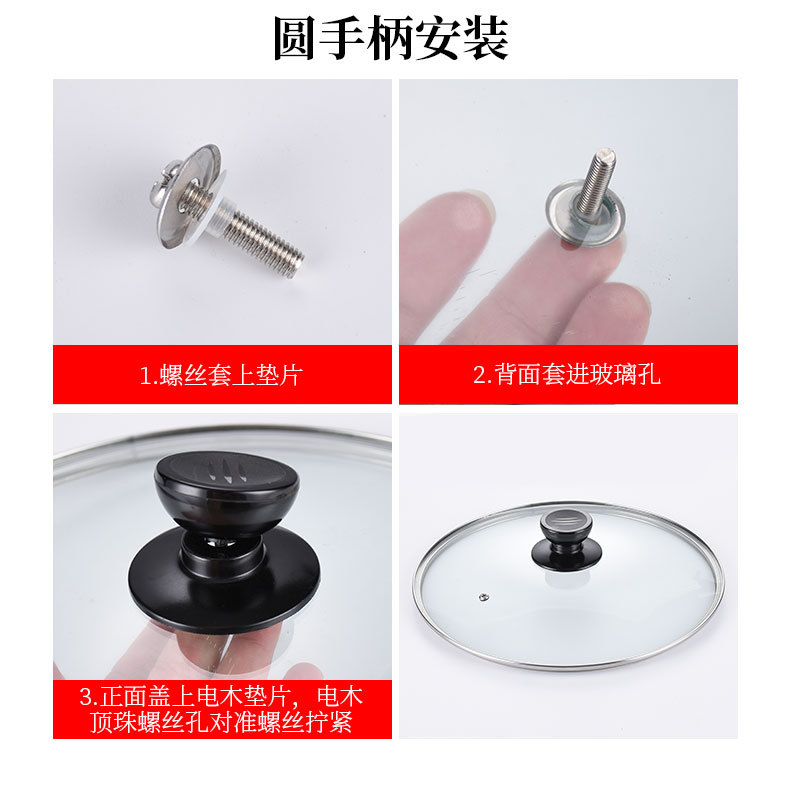 圆手柄安装

1.螺丝套上垫片

2.背面套进玻璃孔

3.正面盖上电木垫片，电木顶珠螺丝孔对准螺丝拧紧