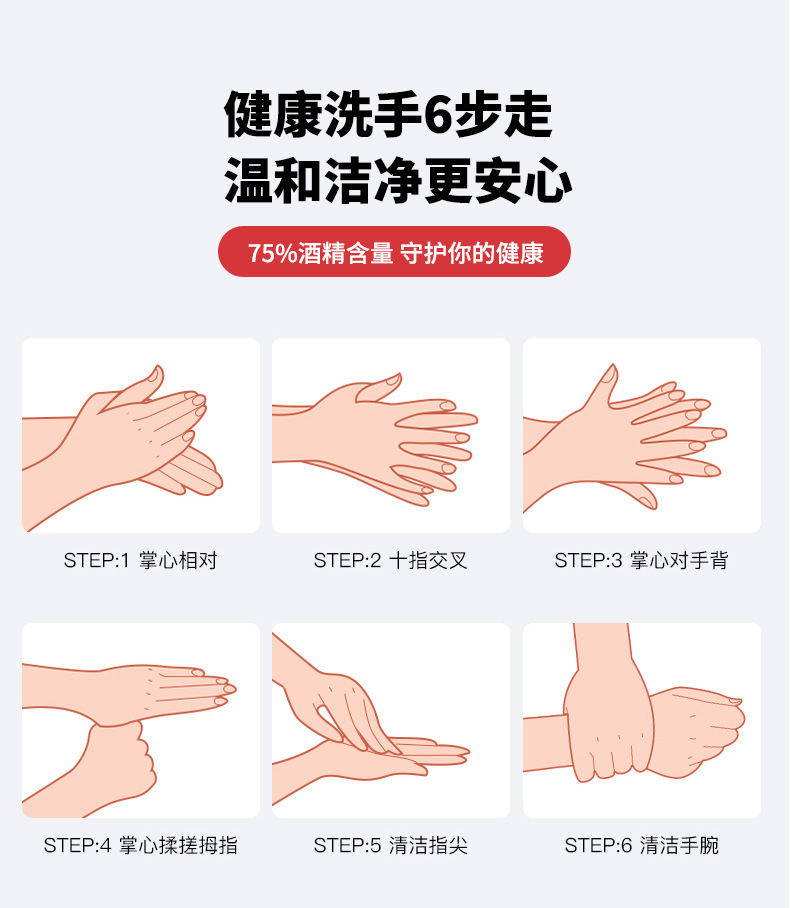 健康洗手6步走
温和洁净更安心

75%酒精含量 守护你的健康

STEP:1 掌心相对

STEP:2 十指交叉

STEP:3 掌心对手背

STEP:4 掌心揉搓拇指

STEP:5 清洁指尖

STEP:6 清洁手腕