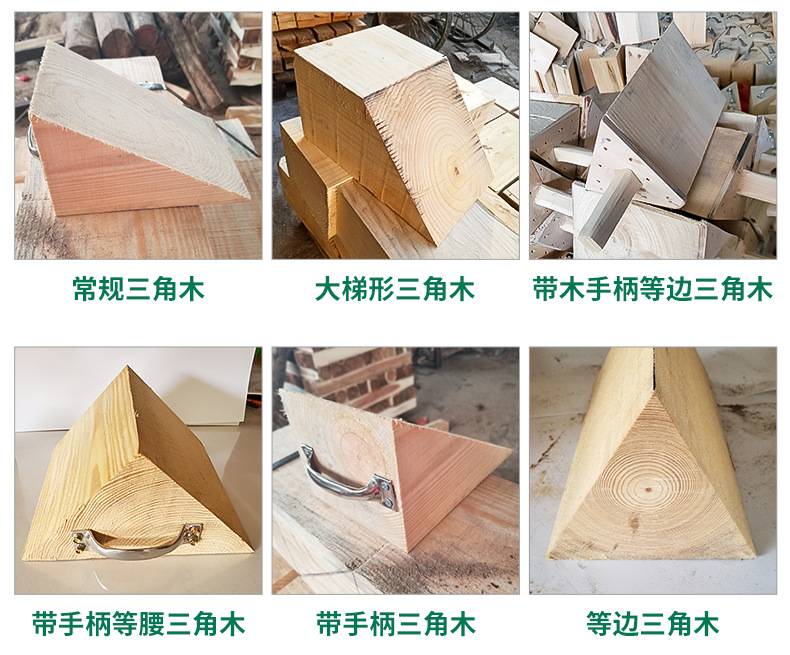 常规三角木

大梯形三角木

带木手柄等边三角木

带手柄等腰三角木

带手柄三角木

等边三角木