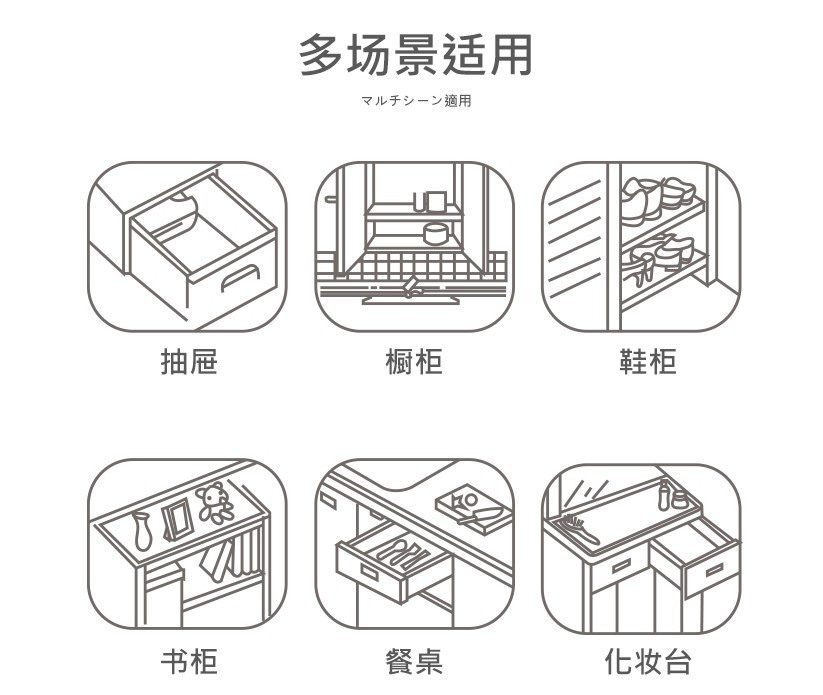 多场景适用

マルチシーン適用

抽屉

橱柜

鞋柜

书柜

餐桌

化妆台