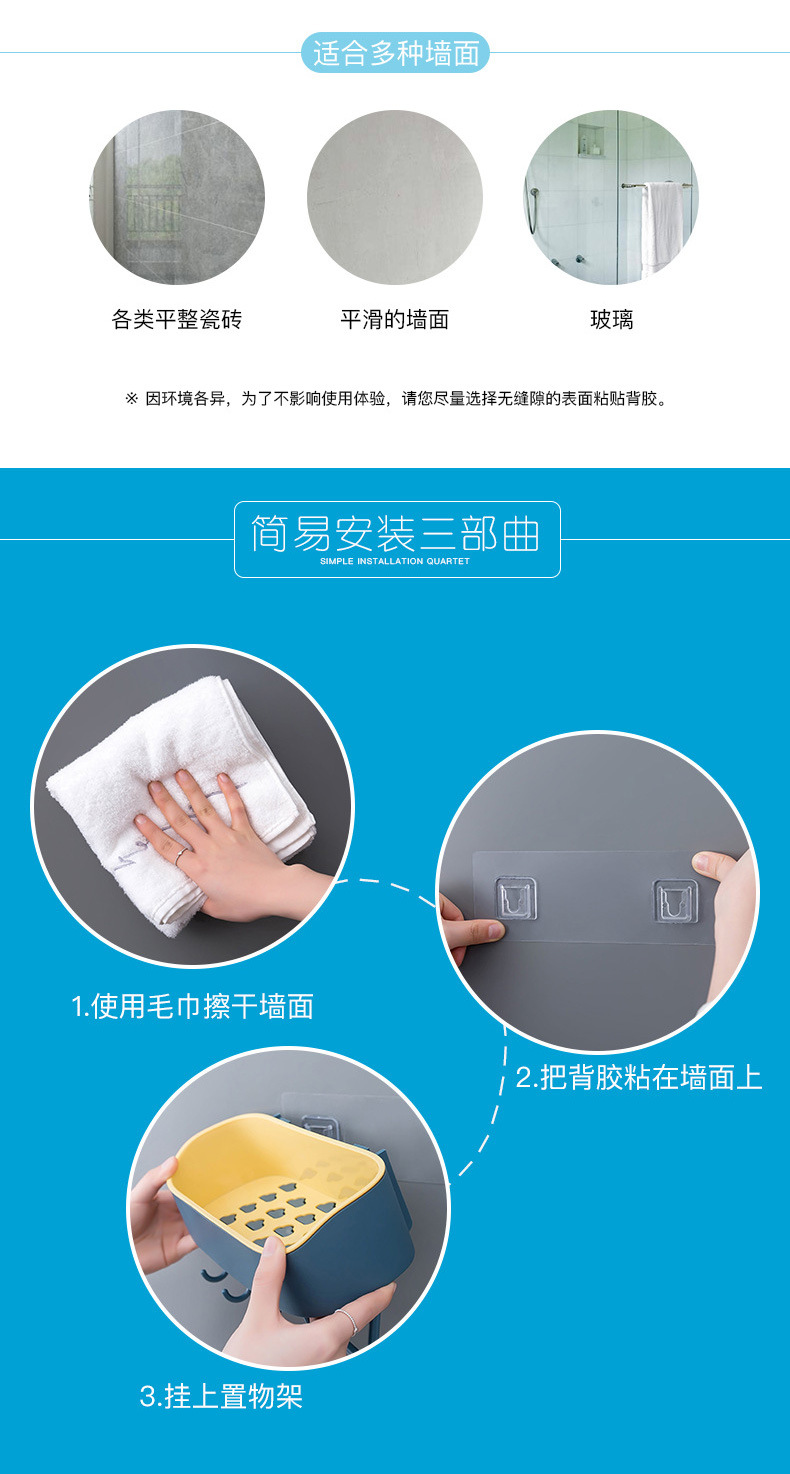 适合多种墙面

各类平整瓷砖

平滑的墙面

玻璃

※ 因环境各异，为了不影响使用体验，请您尽量选择无缝隙的表面粘贴背胶。

简易安装三部曲
SIMPLE INSTALLATION QUARTET

1.使用毛巾擦干墙面

2.把背胶粘在墙面上

3.挂上置物架