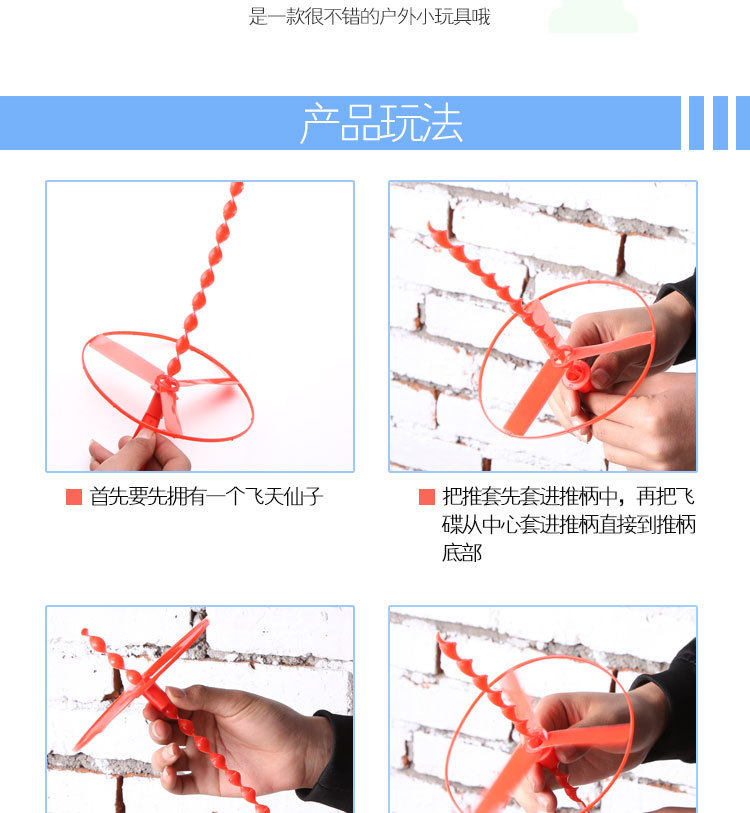 是一款很不错的户外小玩具哦

产品玩法

首先要先拥有一个飞天仙子

把推套先套进推柄中，再把飞碟从中心套进推柄直接到推柄底部