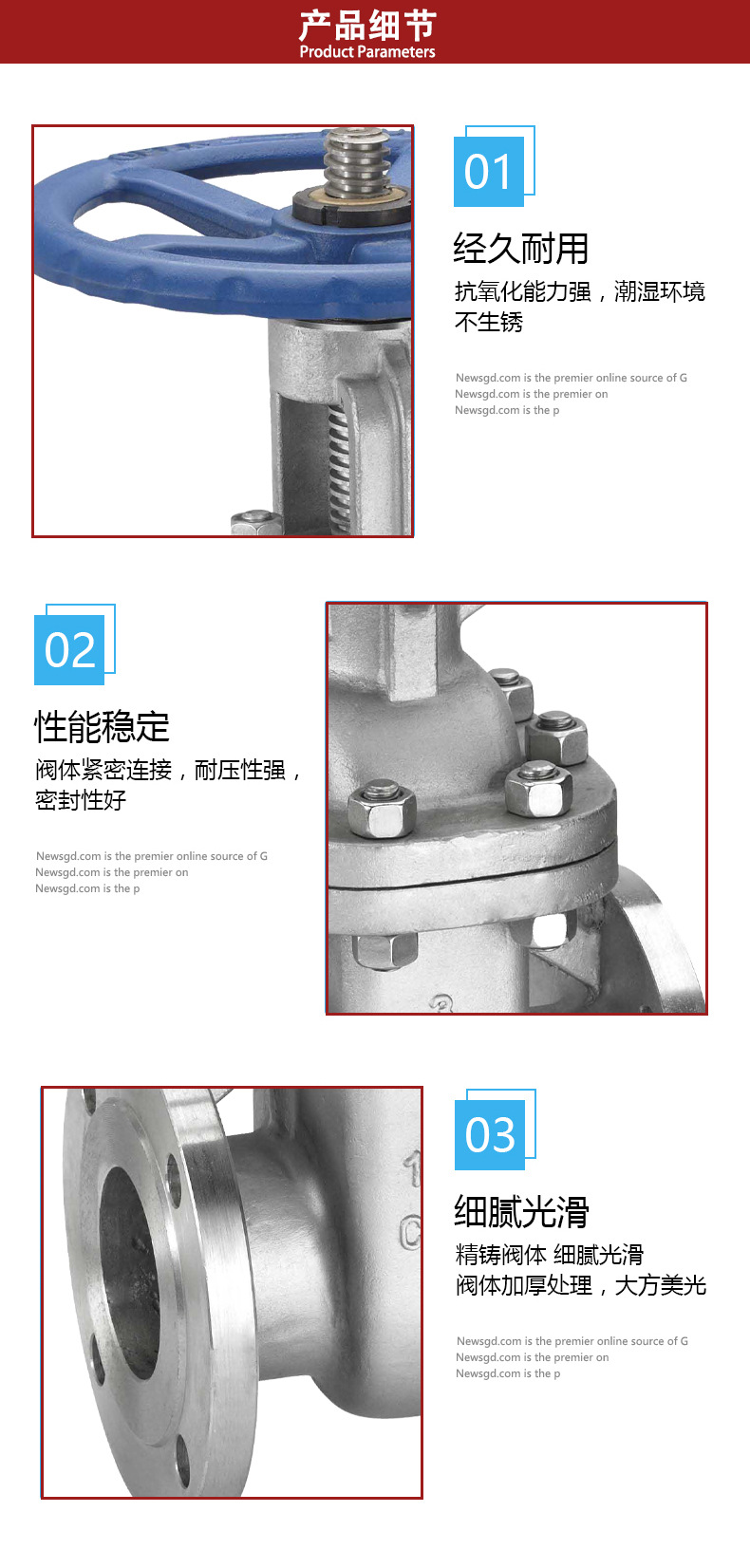 产品细节
Product Parameters

01

经久耐用

抗氧化能力强，潮湿环境不生锈

Newsgd.com is the premier online source of G
Newsgd.com is the premier on
Newsgd.com is the p

02

性能稳定

阀体紧密连接，耐压性强，密封性好

Newsgd.com is the premier online source of G
Newsgd.com is the premier on
Newsgd.com is the p

03

细腻光滑

精铸阀体 细腻光滑
阀体加厚处理，大方美光

Newsgd.com is the premier online source of G
Newsgd.com is the premier on
Newsgd.com is the p