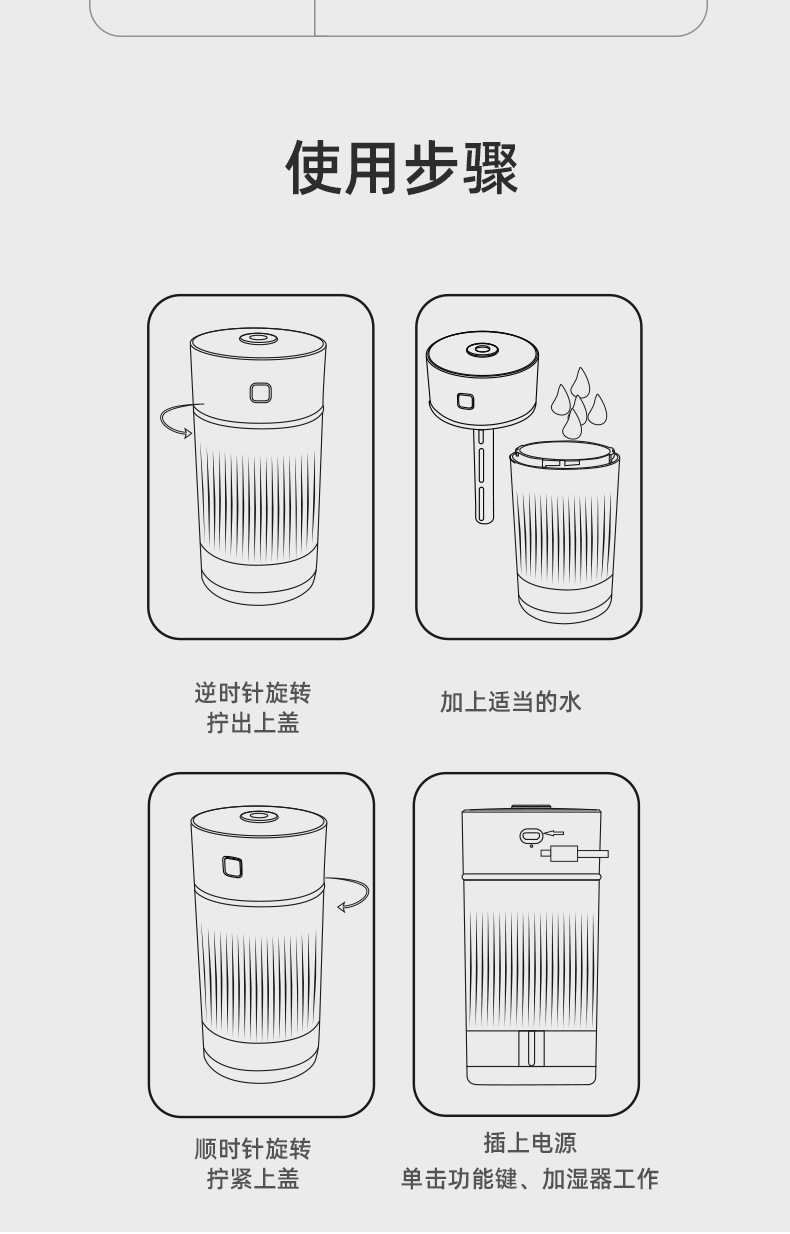 使用步骤

逆时针旋转
拧出上盖

加上适当的水

顺时针旋转
拧紧上盖

插上电源
单击功能键、加湿器工作