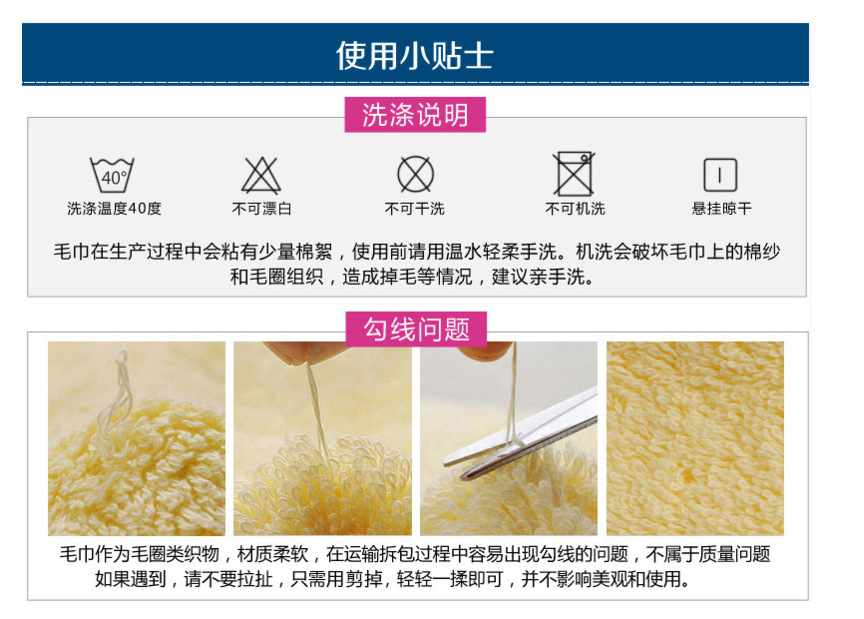 使用小贴士

洗涤说明

40°

洗涤温度40度

不可漂白

不可干洗

不可机洗

悬挂晾干

毛巾在生产过程中会粘有少量棉絮，使用前请用温水轻柔手洗。机洗会破坏毛巾上的棉纱和毛圈组织，造成掉毛等情况，建议亲手洗。

勾线问题

毛巾作为毛圈类织物，材质柔软，在运输拆包过程中容易出现勾线的问题，不属于质量问题如果遇到，请不要拉扯，只需用剪掉，轻轻一揉即可，并不影响美观和使用。