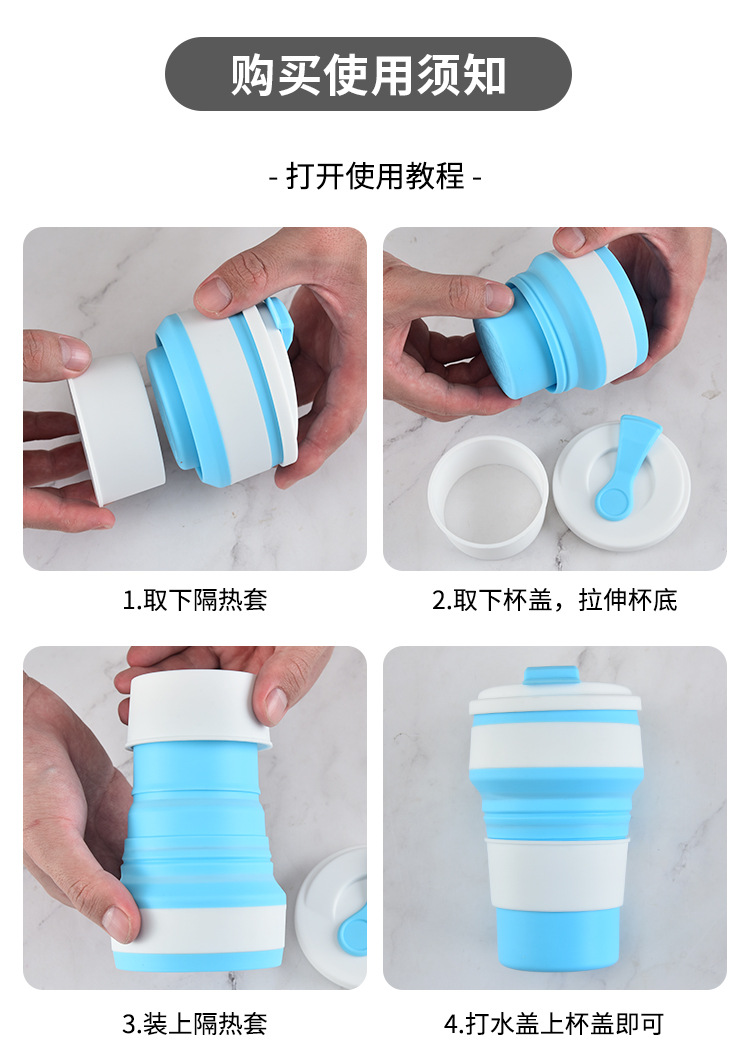 购买使用须知

- 打开使用教程 -

1.取下隔热套

2.取下杯盖，拉伸杯底

3.装上隔热套

4.打水盖上杯盖即可