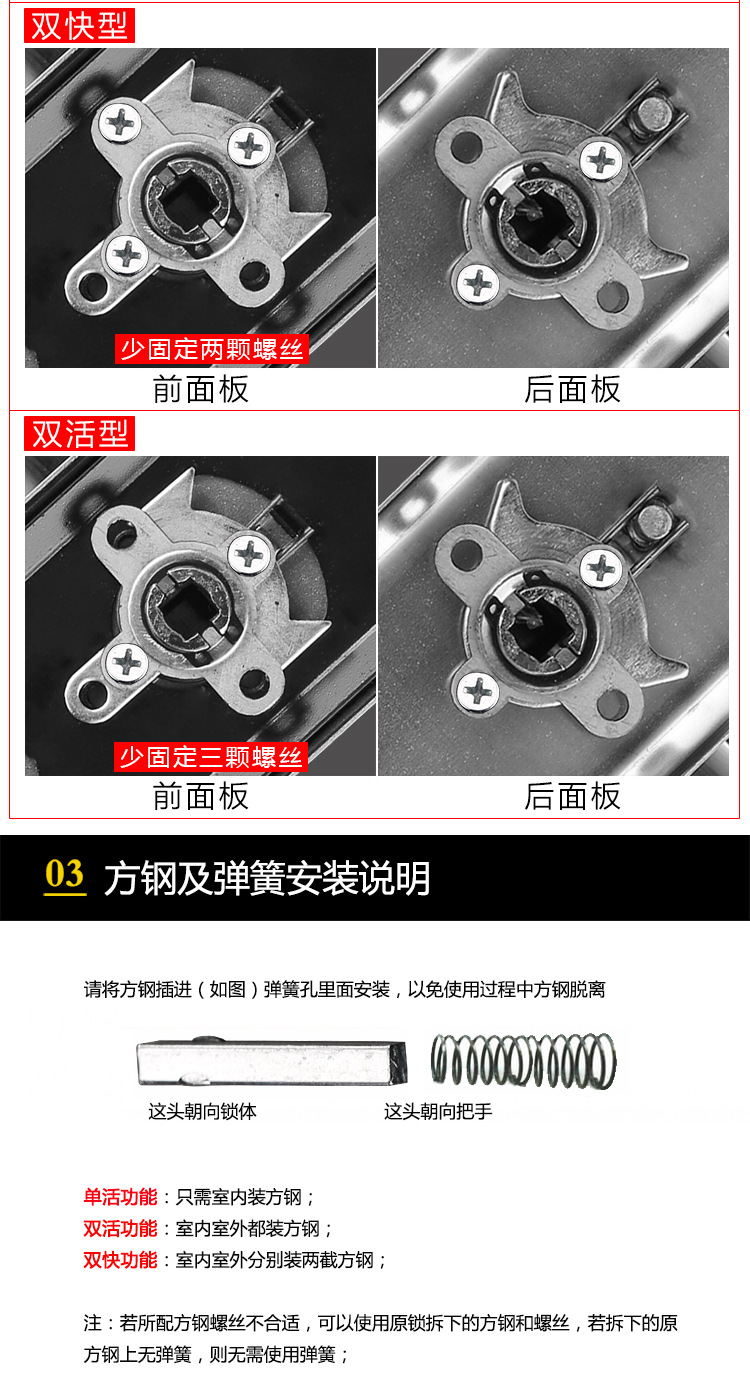 双快型

少固定两颗螺丝

前面板

后面板

双活型

少固定三颗螺丝

前面板

后面板

03 方钢及弹簧安装说明

请将方钢插进（如图）弹簧孔里面安装，以免使用过程中方钢脱离

这头朝向锁体

这头朝向把手

单活功能：只需室内装方钢；
双活功能：室内室外都装方钢；
双快功能：室内室外分别装两截方钢；

注：若所配方钢螺丝不合适，可以使用原锁拆下的方钢和螺丝，若拆下的原方钢上无弹簧，则无需使用弹簧；