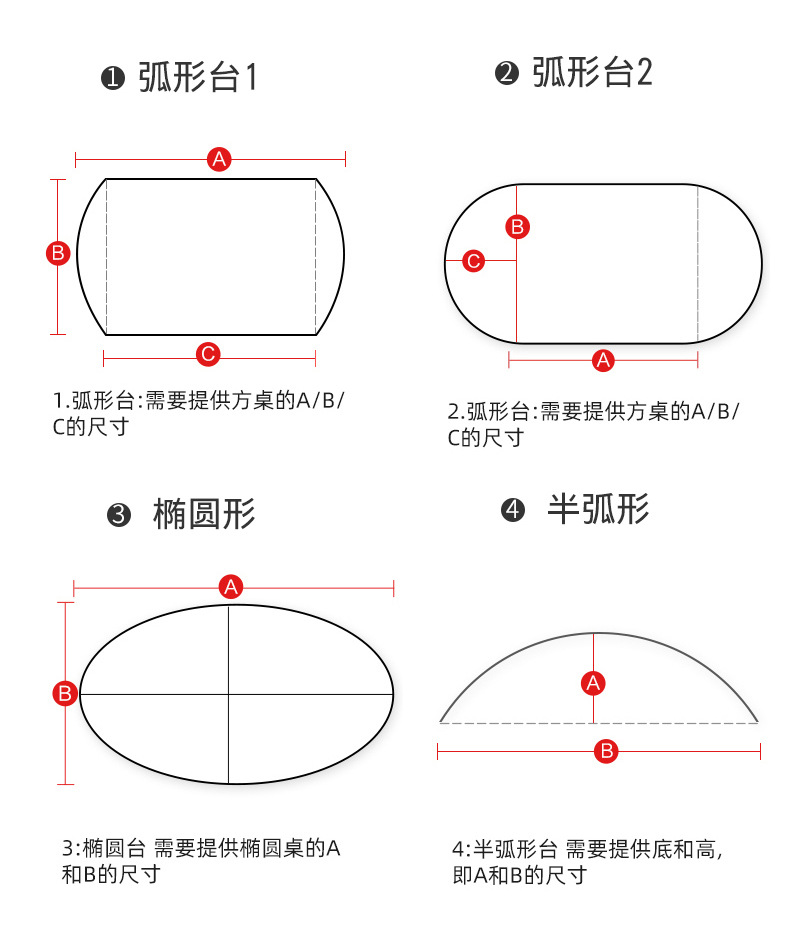 ❶ 弧形台1

A

B

C

1.弧形台:需要提供方桌的A/B/C的尺寸

❷ 弧形台2

B

C

A

2.弧形台:需要提供方桌的A/B/C的尺寸

❸ 椭圆形

A

B

3:椭圆台 需要提供椭圆桌的A和B的尺寸

❹ 半弧形

A

B

4:半弧形台 需要提供底和高,即A和B的尺寸