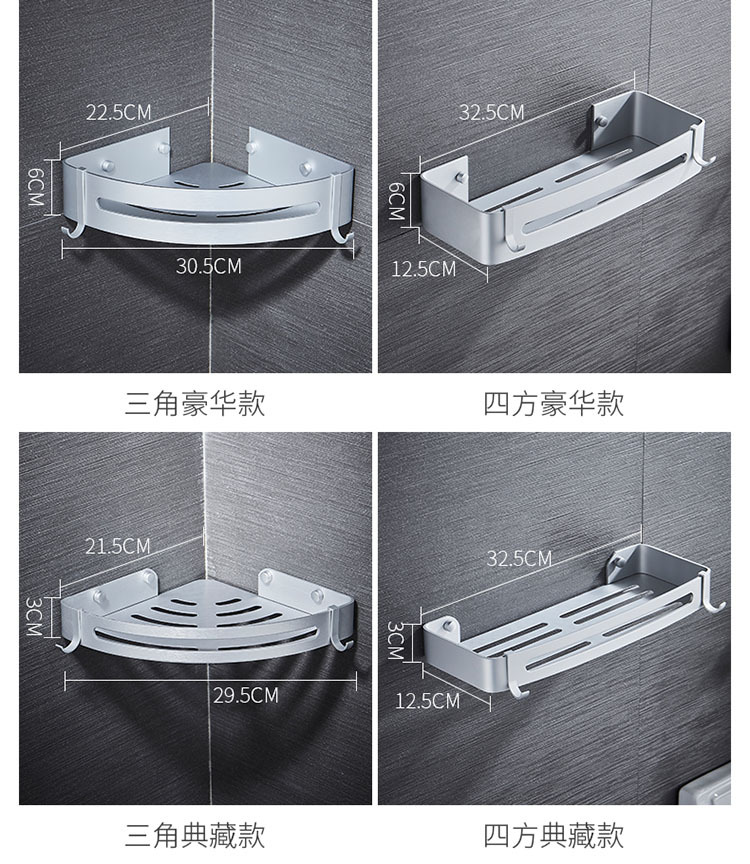 22.5CM
6CM
30.5CM

三角豪华款

32.5CM
6CM
12.5CM

四方豪华款

21.5CM
3CM
29.5CM

三角典藏款

32.5CM
3CM
12.5CM

四方典藏款