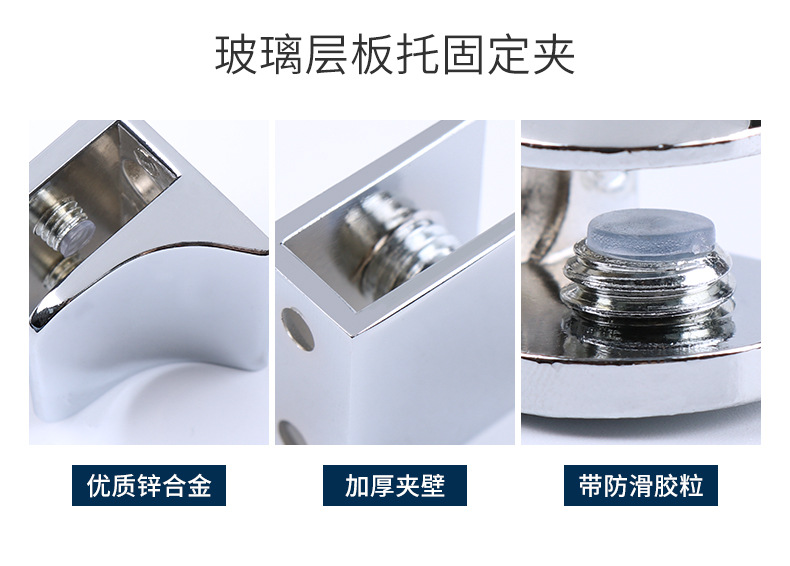 玻璃层板托固定夹

优质锌合金

加厚夹壁

带防滑胶粒