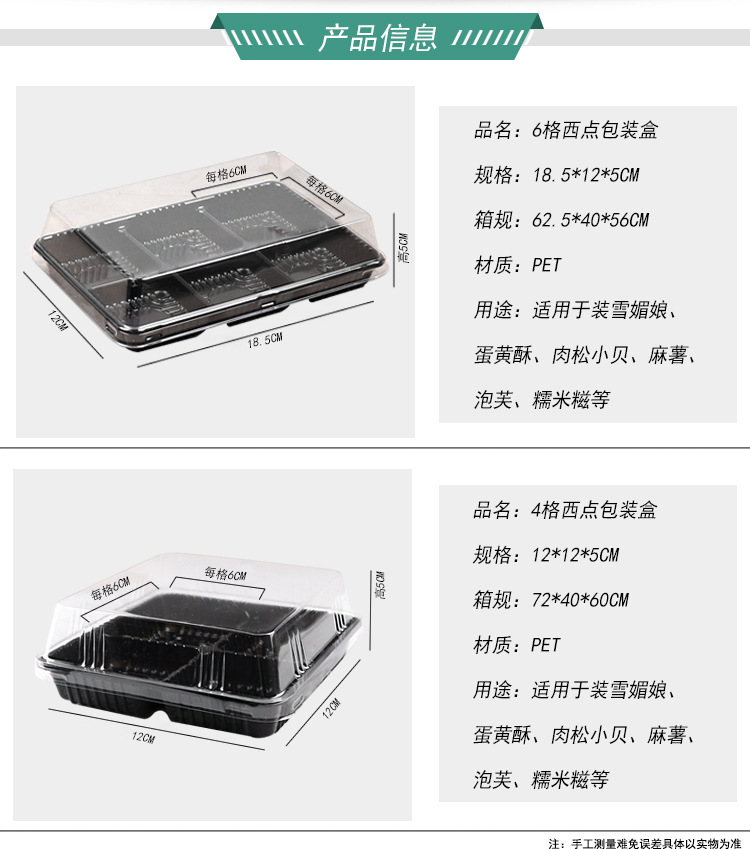 产品信息

每格6CM
每格6CM
高5CM
12CM
18.5CM

品名：6格西点包装盒

规格：18.5*12*5CM

箱规：62.5*40*56CM

材质：PET

用途：适用于装雪媚娘、蛋黄酥、肉松小贝、麻薯、泡芙、糯米糍等

每格6CM
每格6CM
高5CM
12CM
12CM

品名：4格西点包装盒

规格：12*12*5CM

箱规：72*40*60CM

材质：PET

用途：适用于装雪媚娘、蛋黄酥、肉松小贝、麻薯、泡芙、糯米糍等

注：手工测量难免误差具体以实物为准