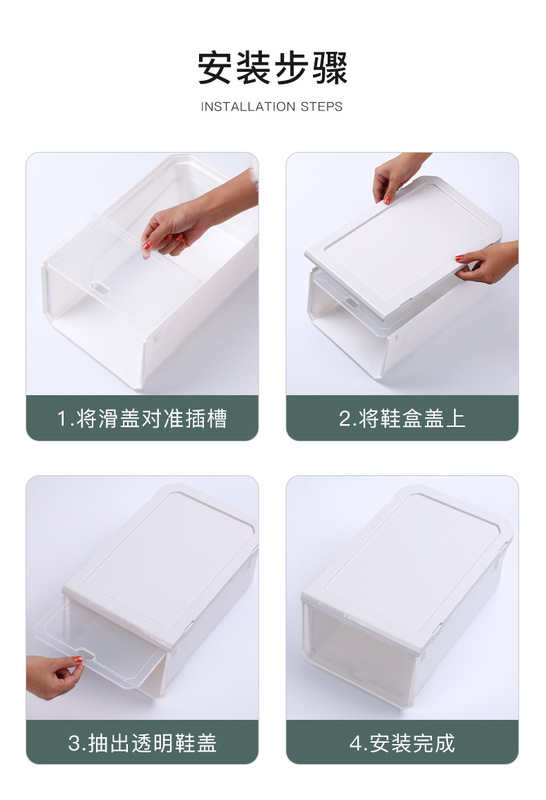 安装步骤

INSTALLATION STEPS

1.将滑盖对准插槽

2.将鞋盒盖上

3.抽出透明鞋盖

4.安装完成